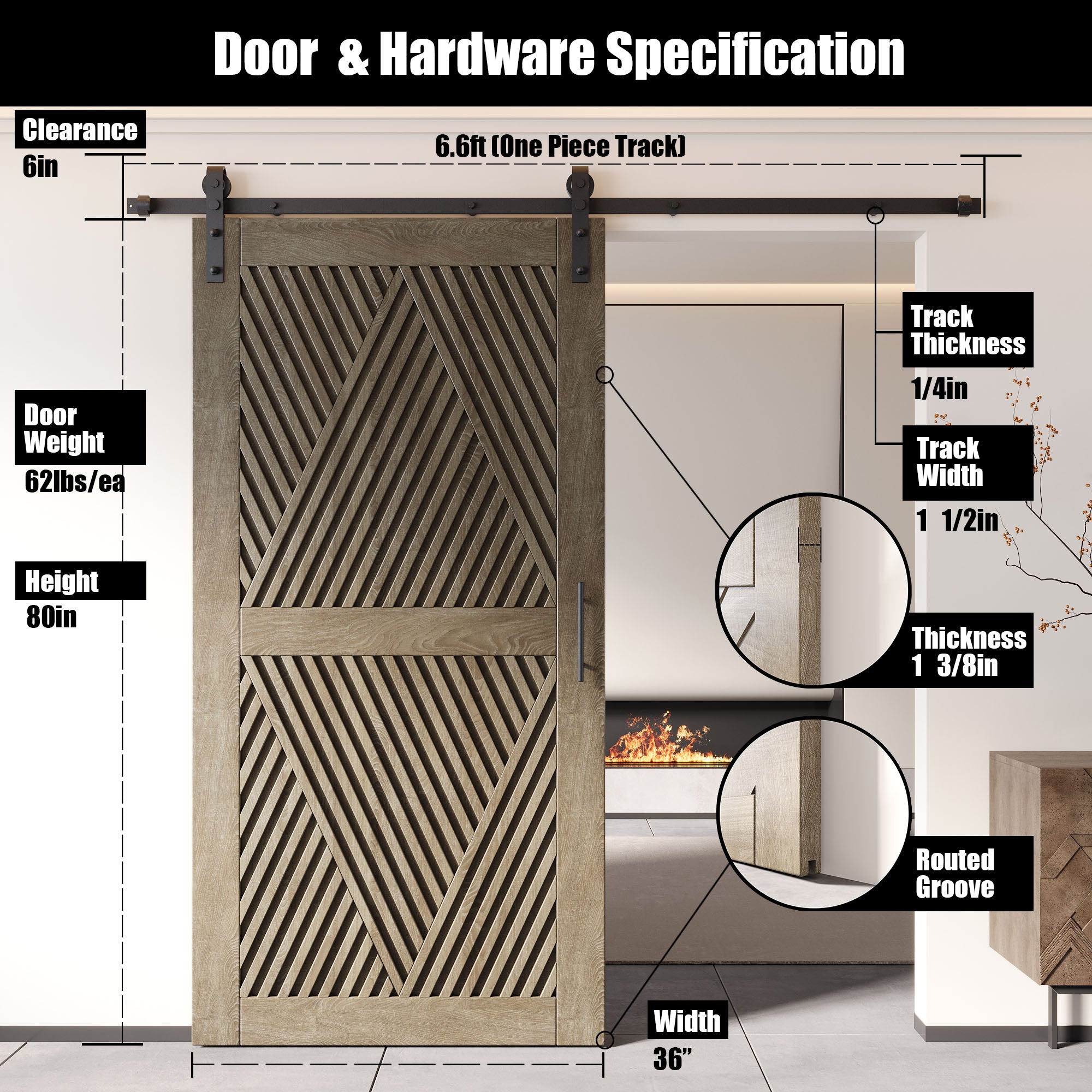 Door & Hardware Specification

Clearance
6in

6.6ft (One Piece Track)

Door Weight
62lbs/ea

Height
80in

Track Thickness
1/4in

Track Width
1 1/2in

Thickness
1 3/8in

Routed Groove

Width
36”