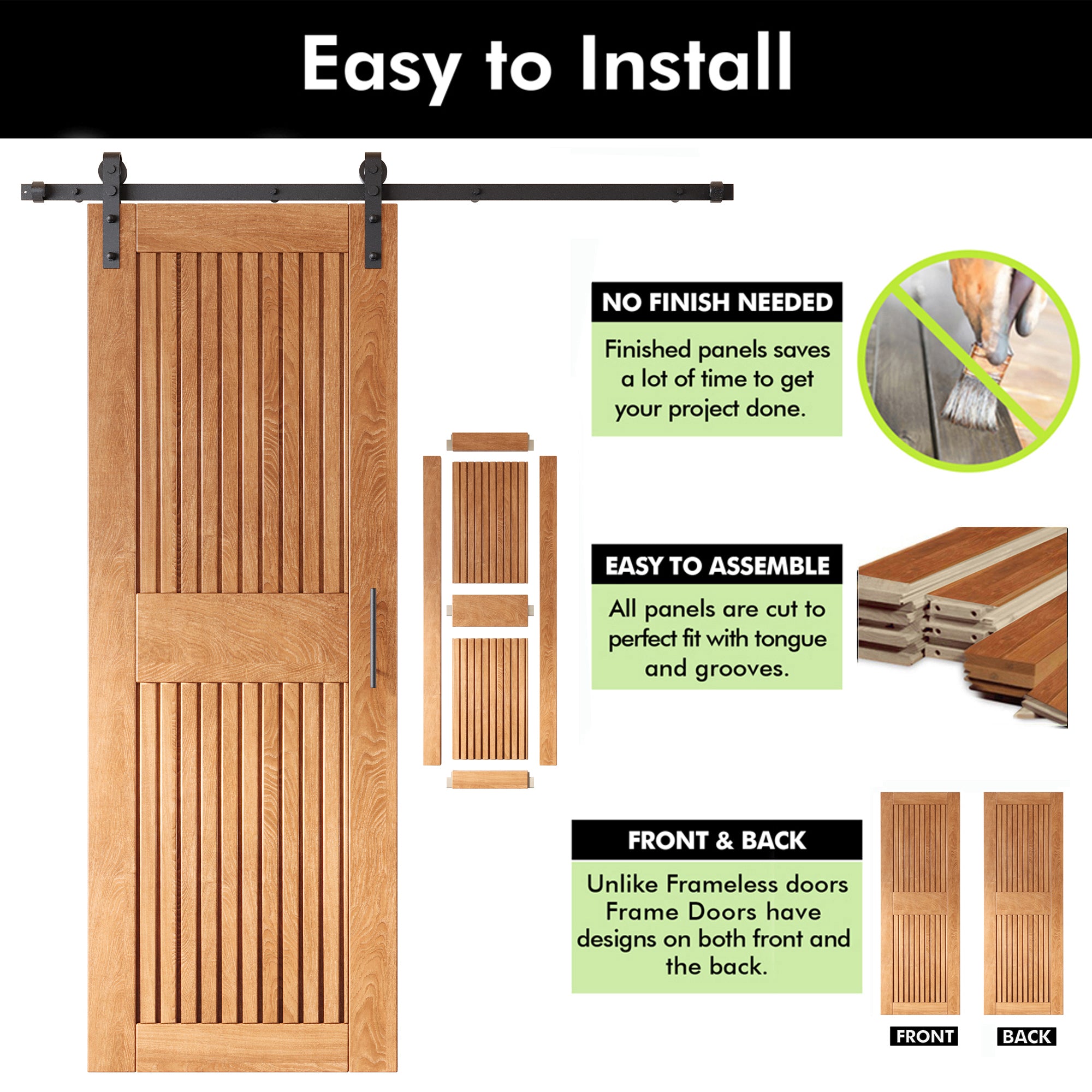 Easy to Install

NO FINISH NEEDED

Finished panels saves a lot of time to get your project done.

EASY TO ASSEMBLE

All panels are cut to perfect fit with tongue and grooves.

FRONT & BACK

Unlike Frameless doors Frame Doors have designs on both front and the back.

FRONT

BACK