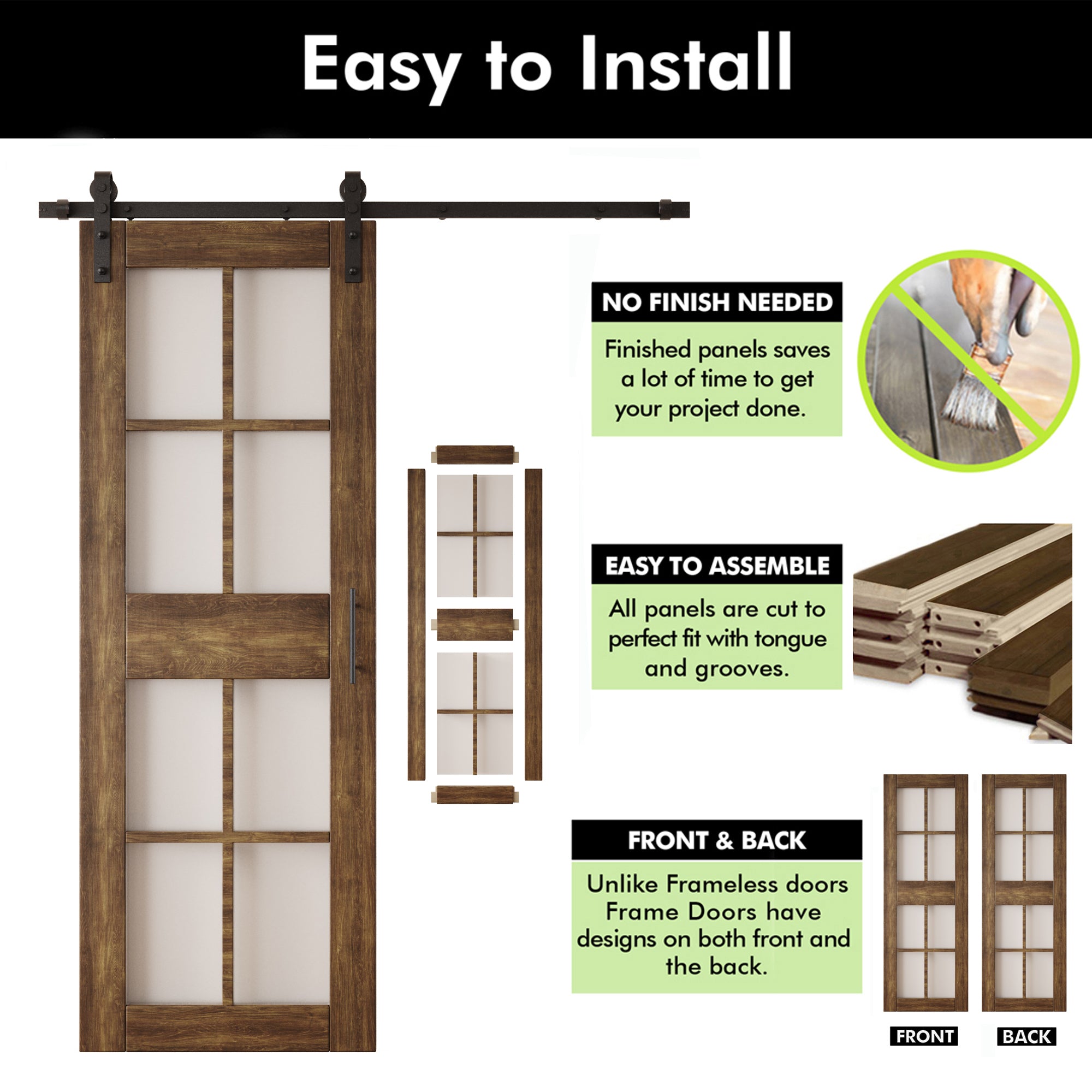 Easy to Install

NO FINISH NEEDED

Finished panels saves a lot of time to get your project done.

EASY TO ASSEMBLE

All panels are cut to perfect fit with tongue and grooves.

FRONT & BACK

Unlike Frameless doors Frame Doors have designs on both front and the back.

FRONT

BACK