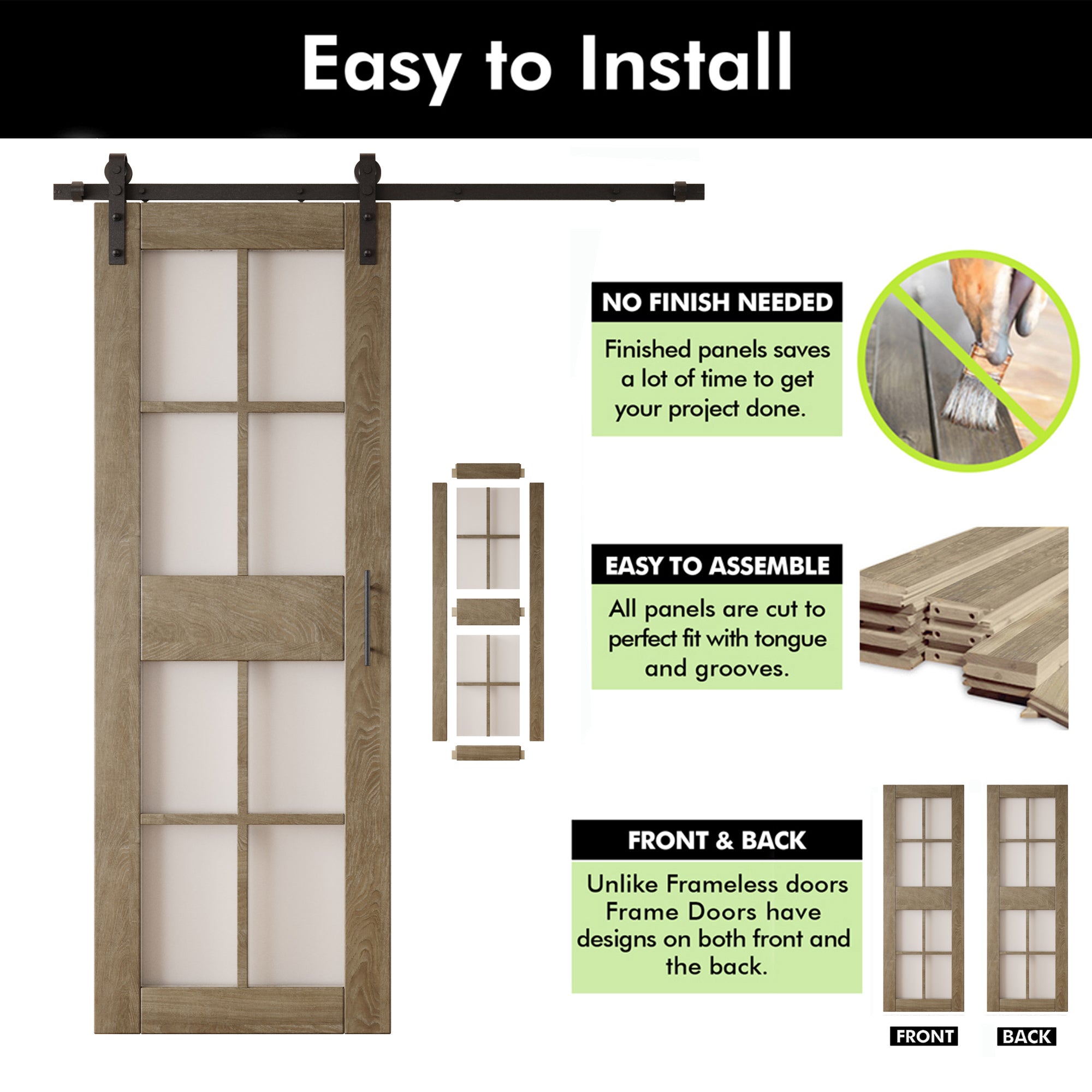 Easy to Install

NO FINISH NEEDED

Finished panels saves a lot of time to get your project done.

EASY TO ASSEMBLE

All panels are cut to perfect fit with tongue and grooves.

FRONT & BACK

Unlike Frameless doors Frame Doors have designs on both front and the back.

FRONT

BACK