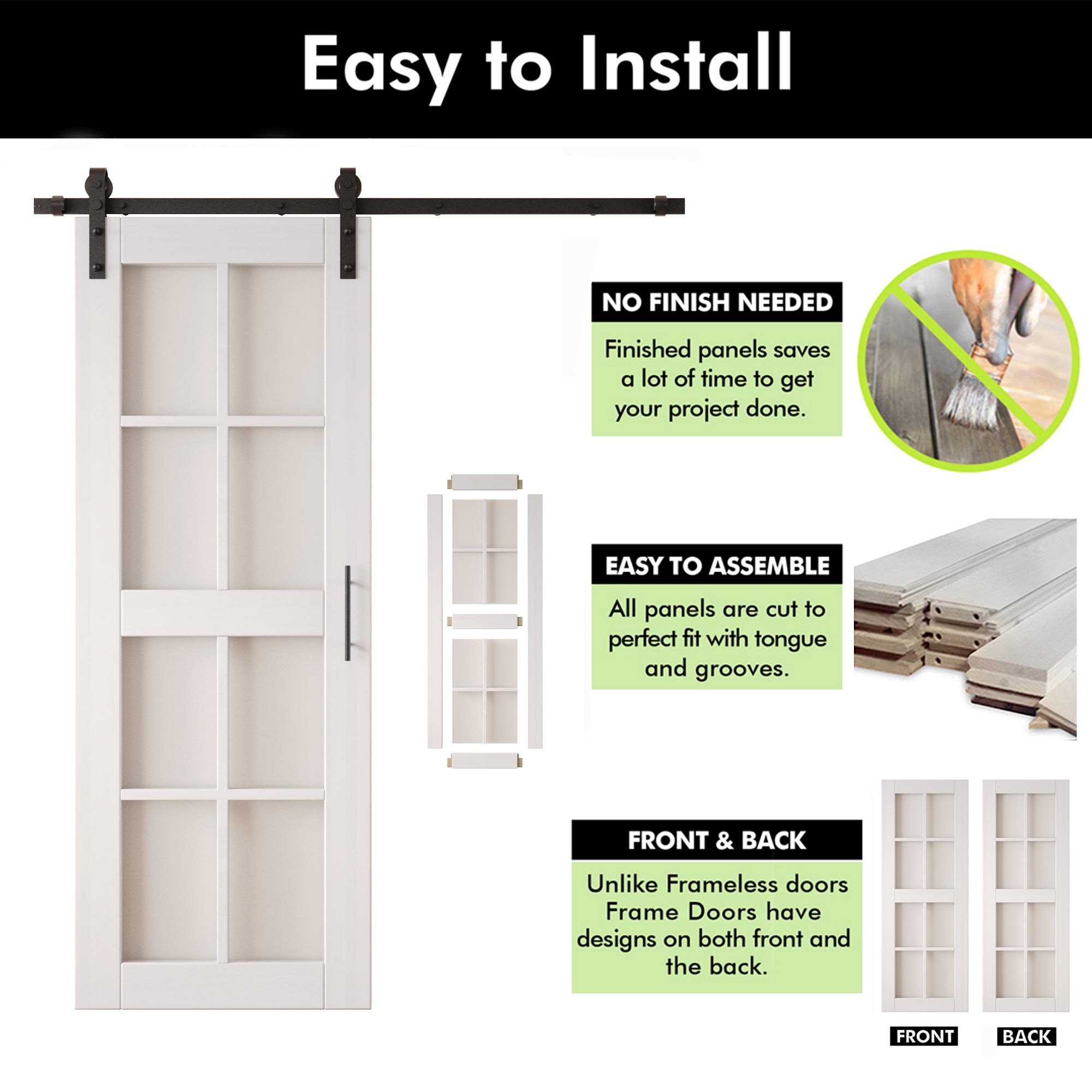 Easy to Install

NO FINISH NEEDED

Finished panels saves a lot of time to get your project done.

EASY TO ASSEMBLE

All panels are cut to perfect fit with tongue and grooves.

FRONT & BACK

Unlike Frameless doors Frame Doors have designs on both front and the back.

FRONT

BACK