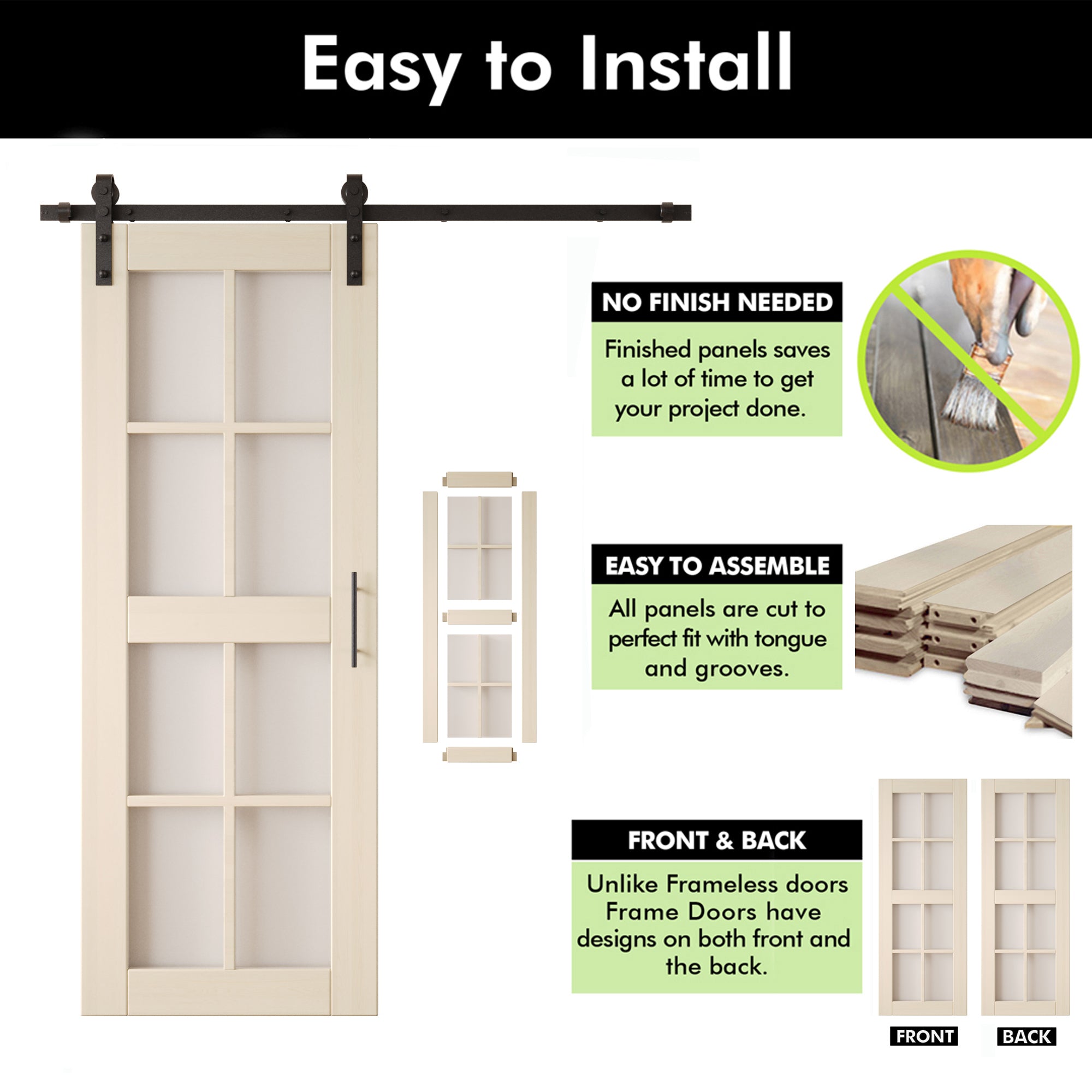 Easy to Install

NO FINISH NEEDED

Finished panels saves a lot of time to get your project done.

EASY TO ASSEMBLE

All panels are cut to perfect fit with tongue and grooves.

FRONT & BACK

Unlike Frameless doors Frame Doors have designs on both front and the back.

FRONT

BACK