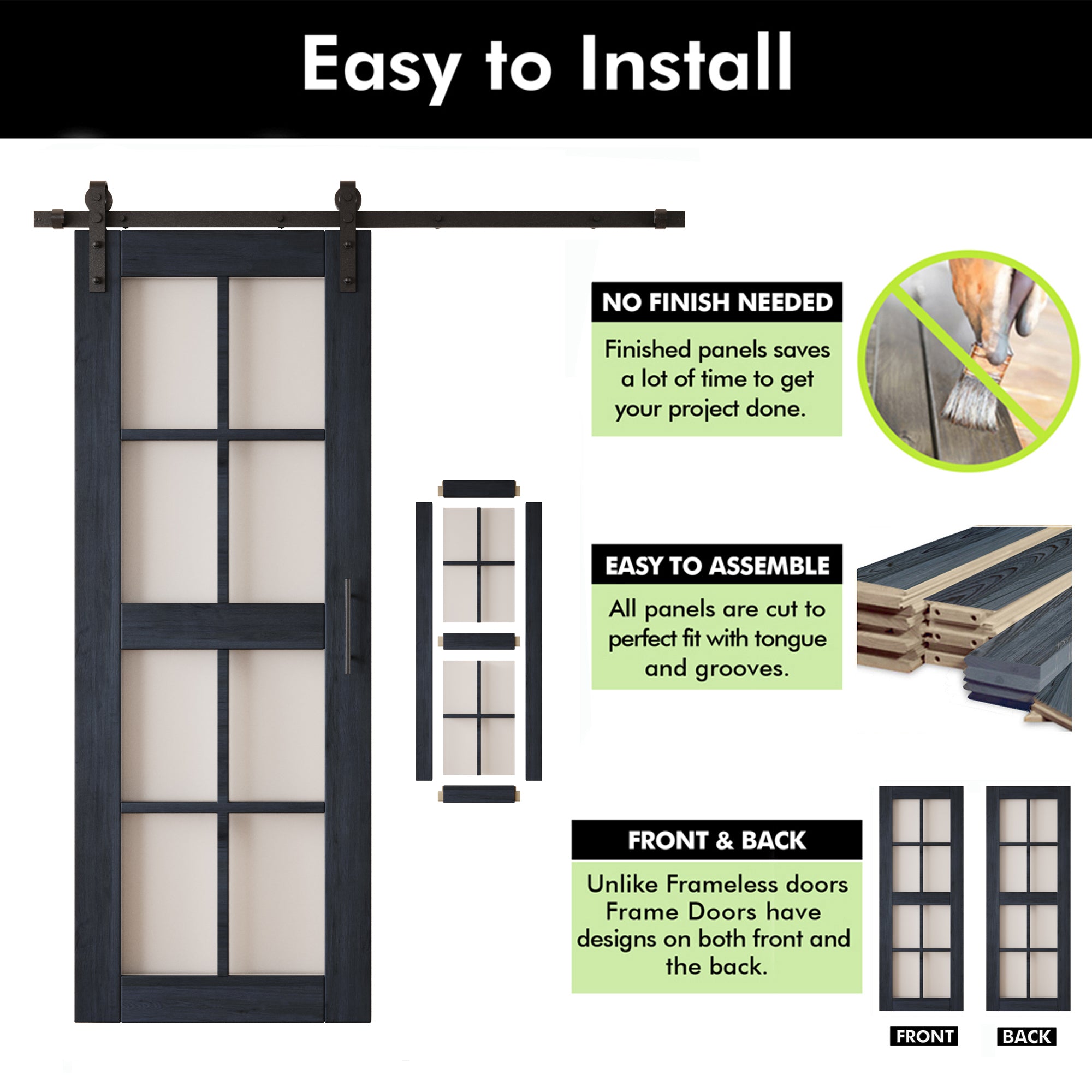 Easy to Install

NO FINISH NEEDED

Finished panels saves a lot of time to get your project done.

EASY TO ASSEMBLE

All panels are cut to perfect fit with tongue and grooves.

FRONT & BACK

Unlike Frameless doors Frame Doors have designs on both front and the back.

FRONT

BACK