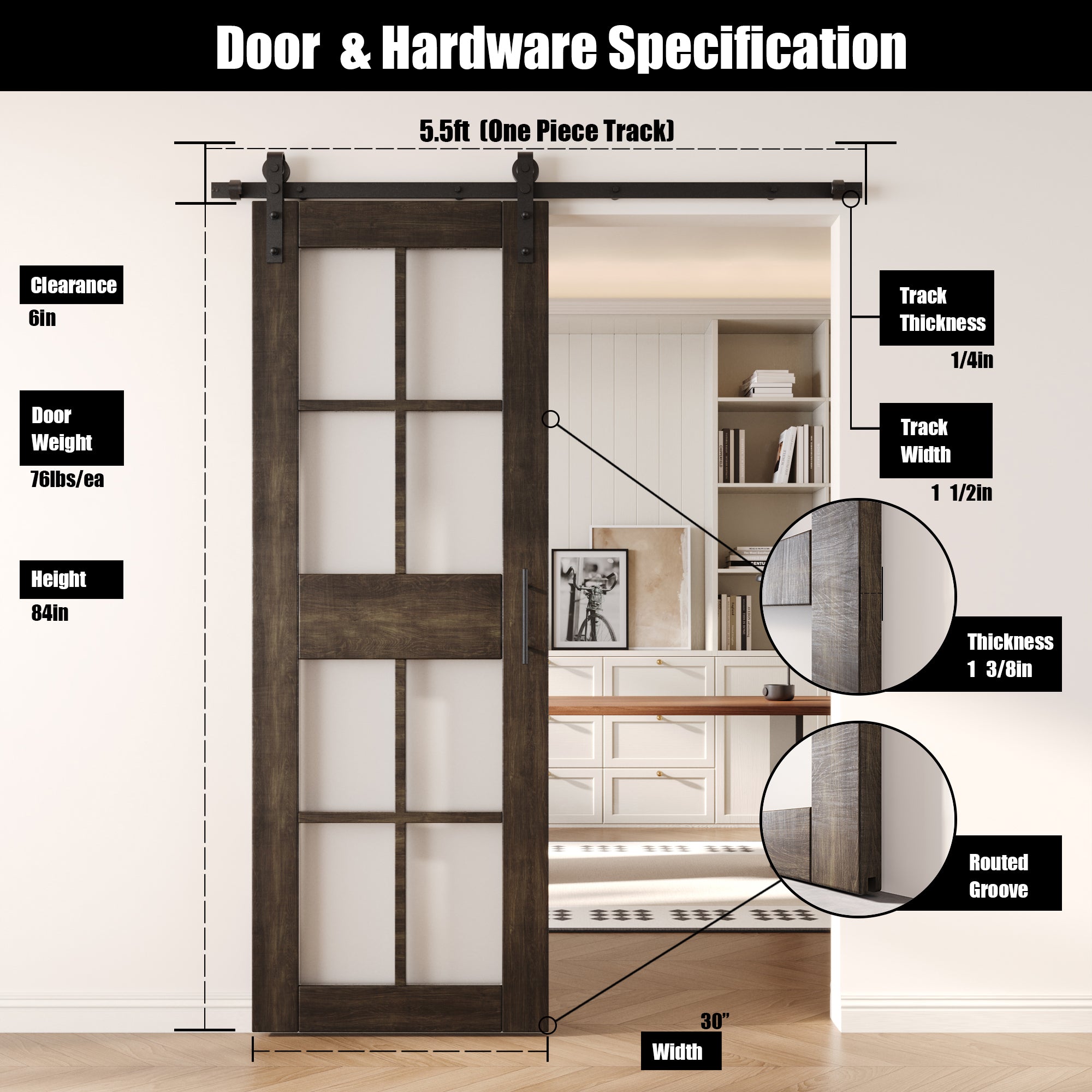 Door & Hardware Specification

5.5ft (One Piece Track)

Clearance
6in

Door Weight
76lbs/ea

Height
84in

Track Thickness
1/4in

Track Width
1 1/2in

Thickness
1 3/8in

Routed Groove

30"
Width