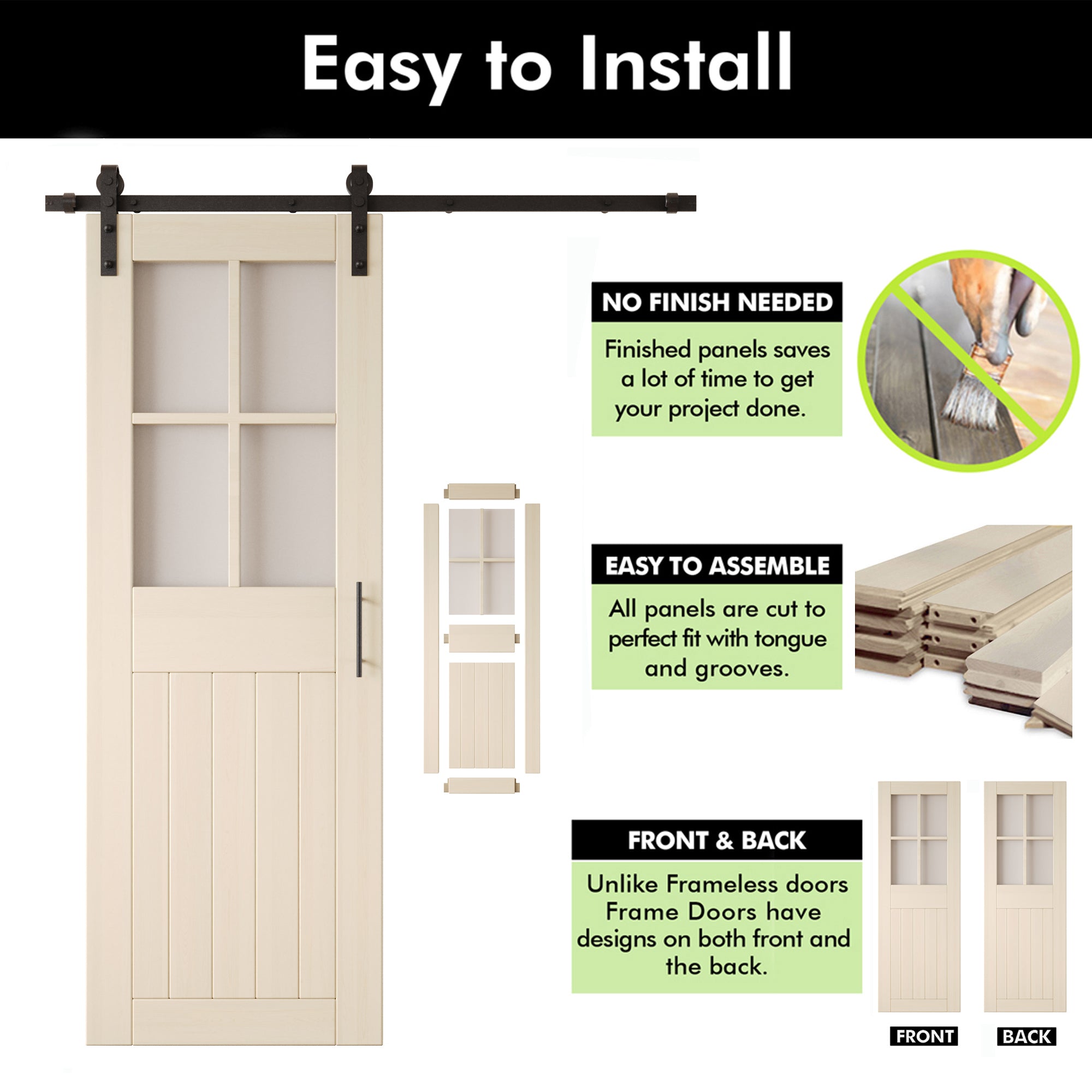 Easy to Install

NO FINISH NEEDED

Finished panels saves a lot of time to get your project done.

EASY TO ASSEMBLE

All panels are cut to perfect fit with tongue and grooves.

FRONT & BACK

Unlike Frameless doors Frame Doors have designs on both front and the back.

FRONT

BACK