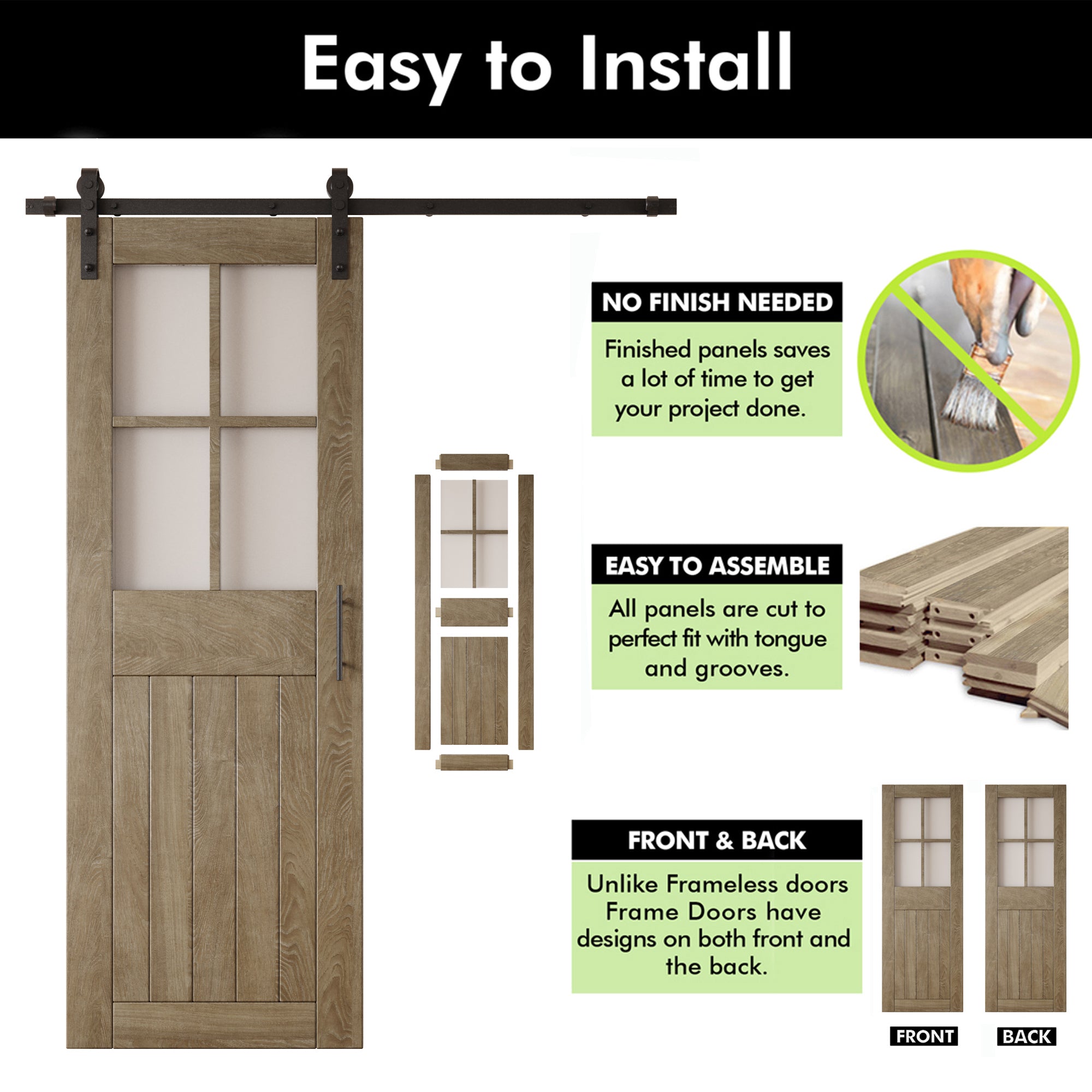 Easy to Install

NO FINISH NEEDED

Finished panels saves a lot of time to get your project done.

EASY TO ASSEMBLE

All panels are cut to perfect fit with tongue and grooves.

FRONT & BACK

Unlike Frameless doors Frame Doors have designs on both front and the back.

FRONT

BACK