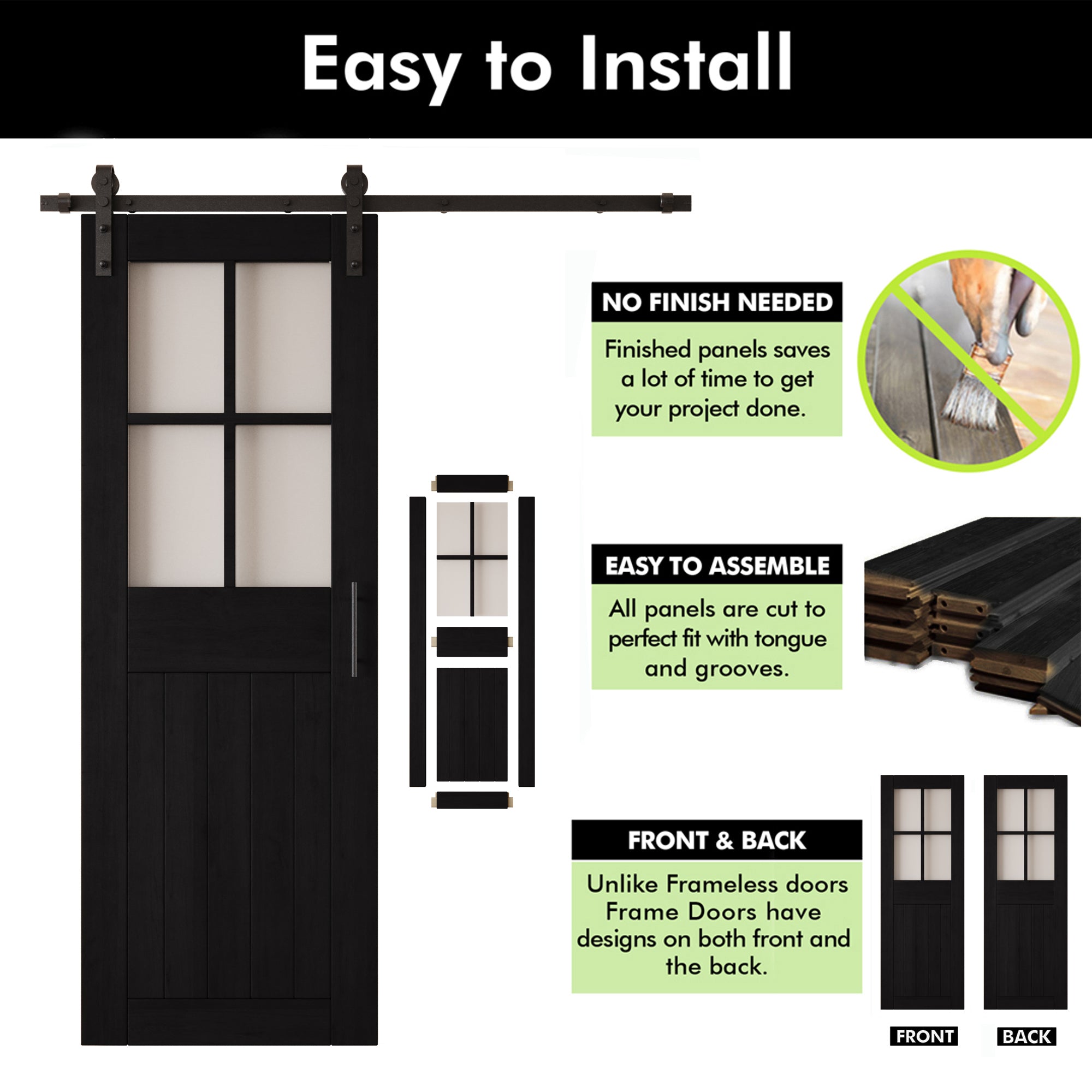 Easy to Install

NO FINISH NEEDED

Finished panels saves a lot of time to get your project done.

EASY TO ASSEMBLE

All panels are cut to perfect fit with tongue and grooves.

FRONT & BACK

Unlike Frameless doors Frame Doors have designs on both front and the back.

FRONT

BACK