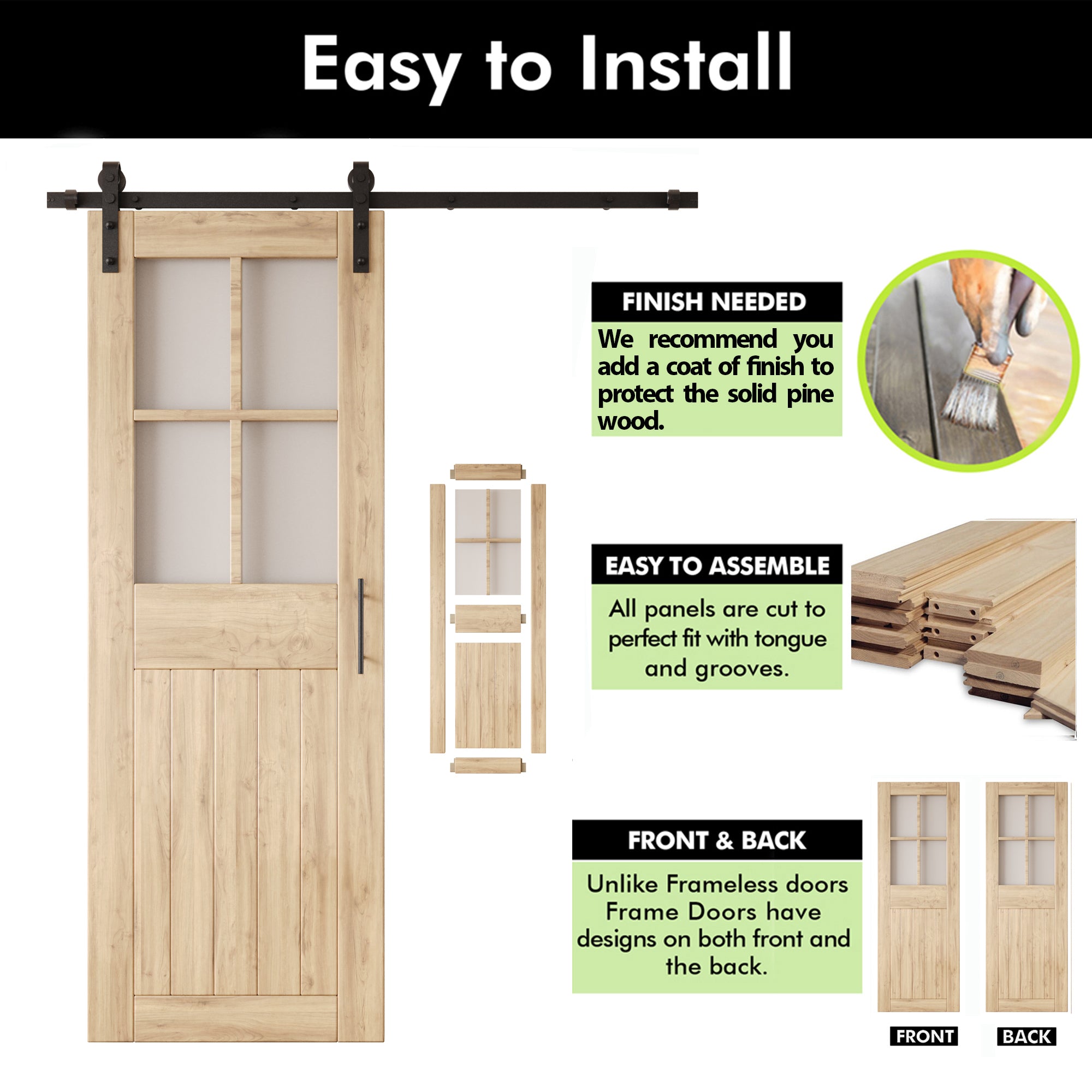 Easy to Install

FINISH NEEDED

We recommend you add a coat of finish to protect the solid pine wood.

EASY TO ASSEMBLE

All panels are cut to perfect fit with tongue and grooves.

FRONT & BACK

Unlike Frameless doors Frame Doors have designs on both front and the back.

FRONT

BACK