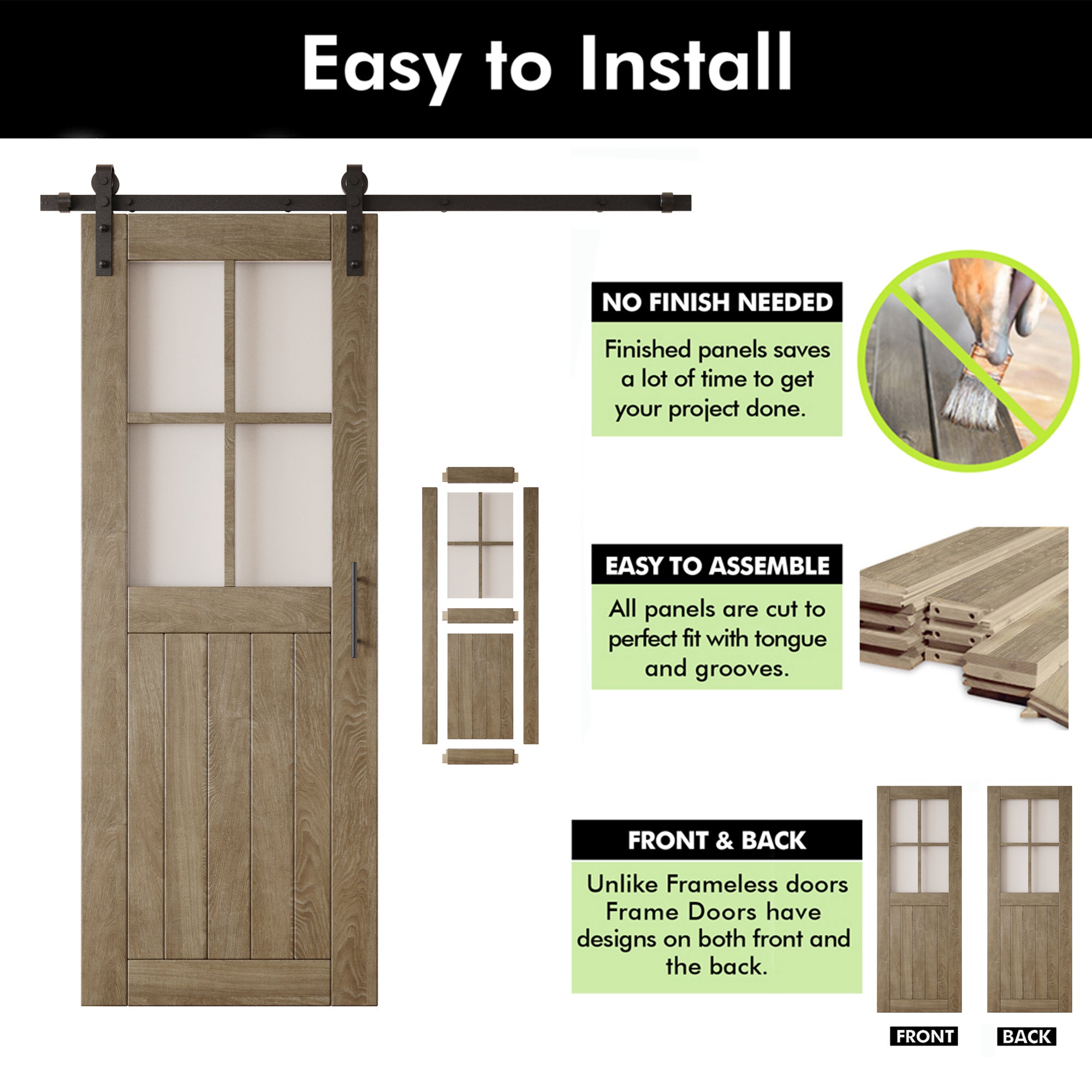 Easy to Install

NO FINISH NEEDED

Finished panels saves a lot of time to get your project done.

EASY TO ASSEMBLE

All panels are cut to perfect fit with tongue and grooves.

FRONT & BACK

Unlike Frameless doors Frame Doors have designs on both front and the back.

FRONT

BACK