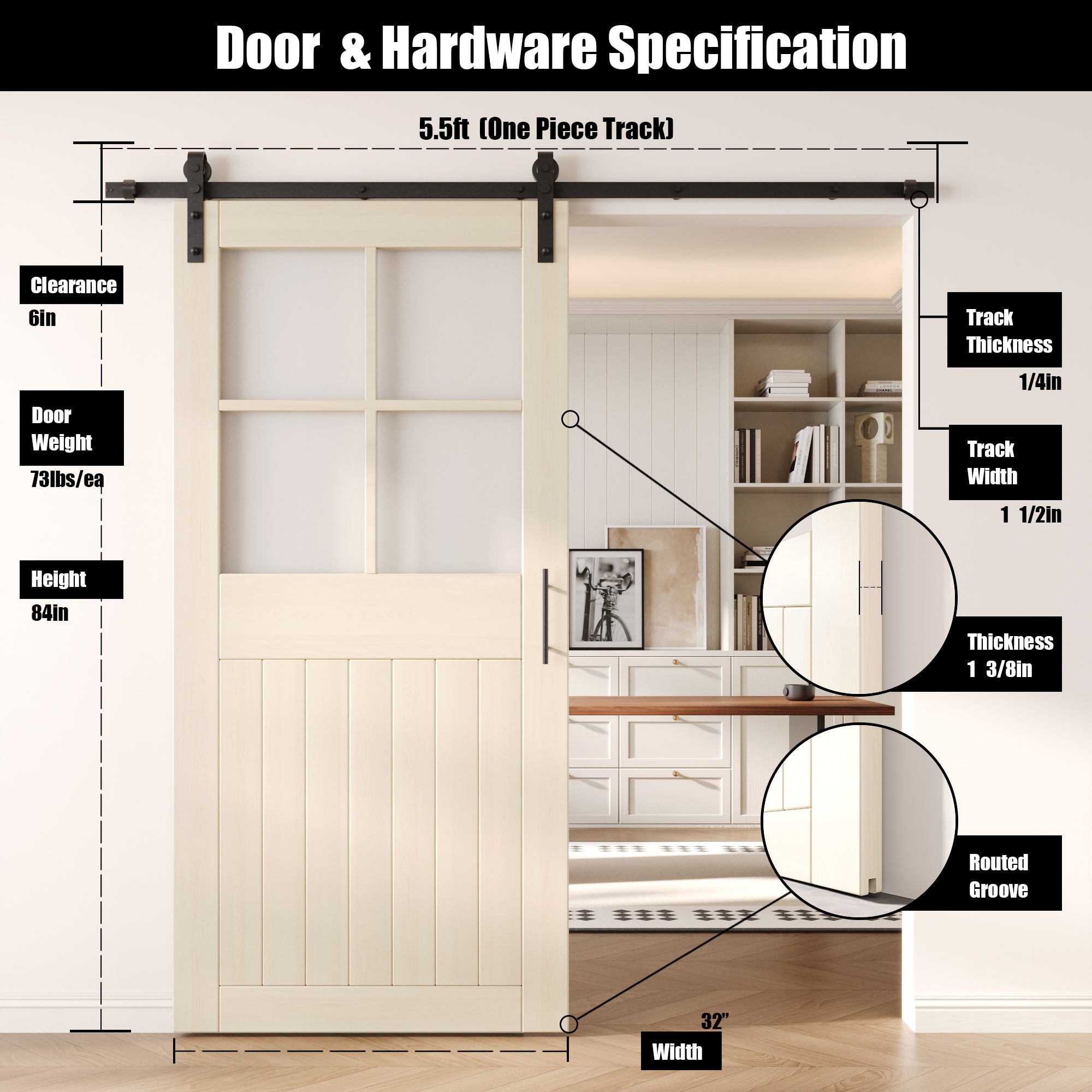 Door & Hardware Specification

5.5ft (One Piece Track)

Clearance
6in

Door Weight
73lbs/ea

Height
84in

Track Thickness
1/4in

Track Width
1 1/2in

Thickness
1 3/8in

Routed Groove

32"
Width