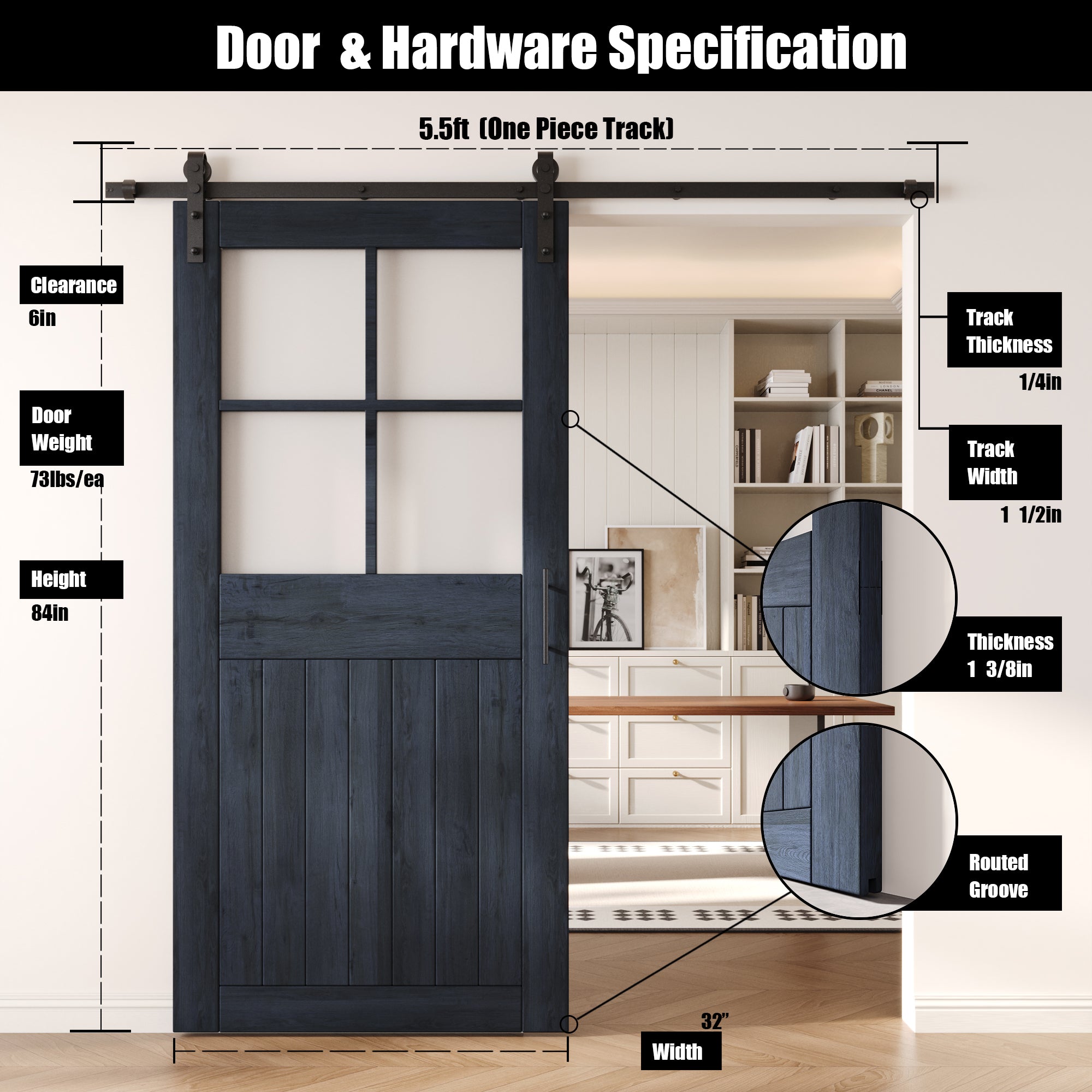 Door & Hardware Specification

5.5ft (One Piece Track)

Clearance
6in

Door Weight
73lbs/ea

Height
84in

Track Thickness
1/4in

Track Width
1 1/2in

Thickness
1 3/8in

Routed Groove

32"
Width