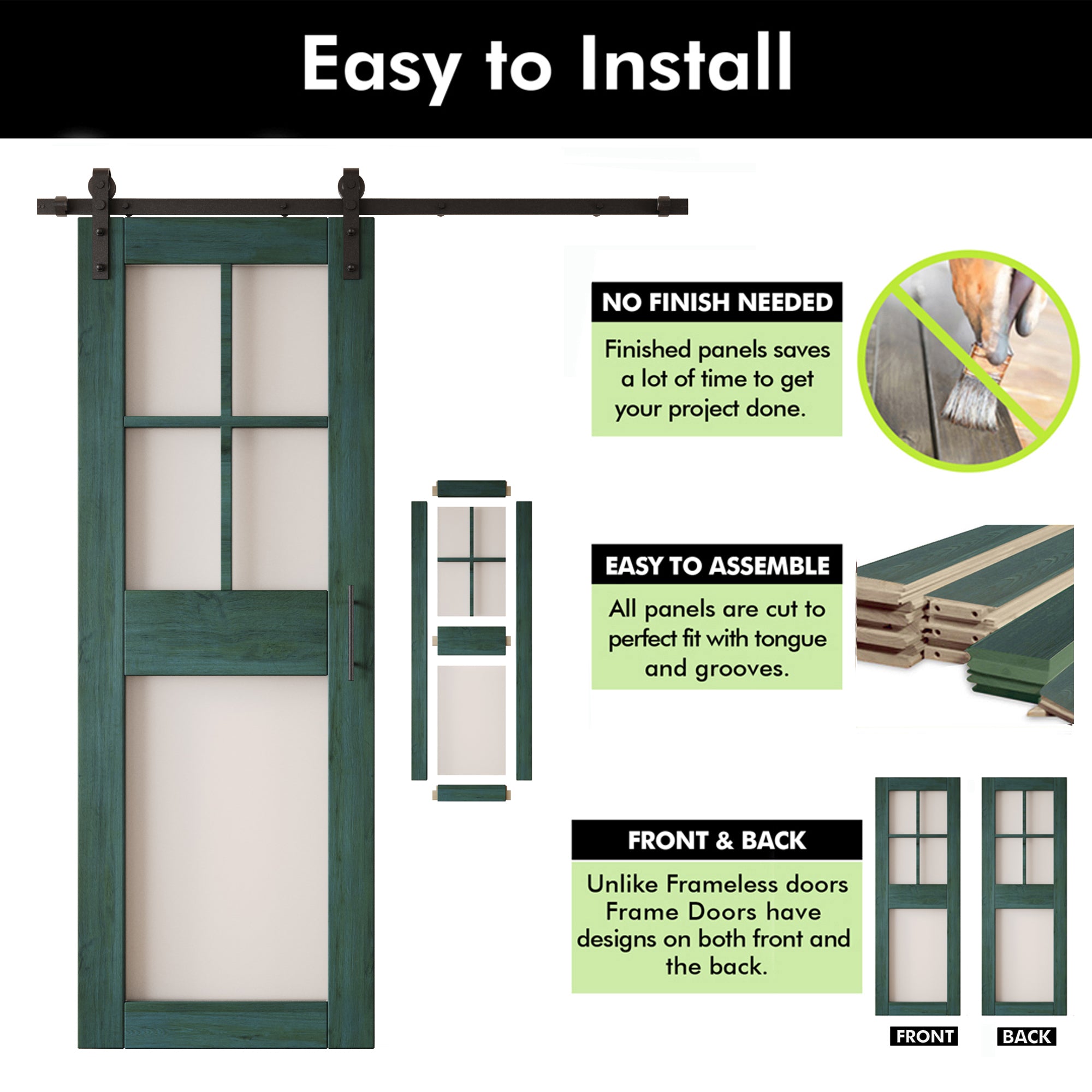 Easy to Install

NO FINISH NEEDED

Finished panels saves a lot of time to get your project done.

EASY TO ASSEMBLE

All panels are cut to perfect fit with tongue and grooves.

FRONT & BACK

Unlike Frameless doors Frame Doors have designs on both front and the back.

FRONT

BACK