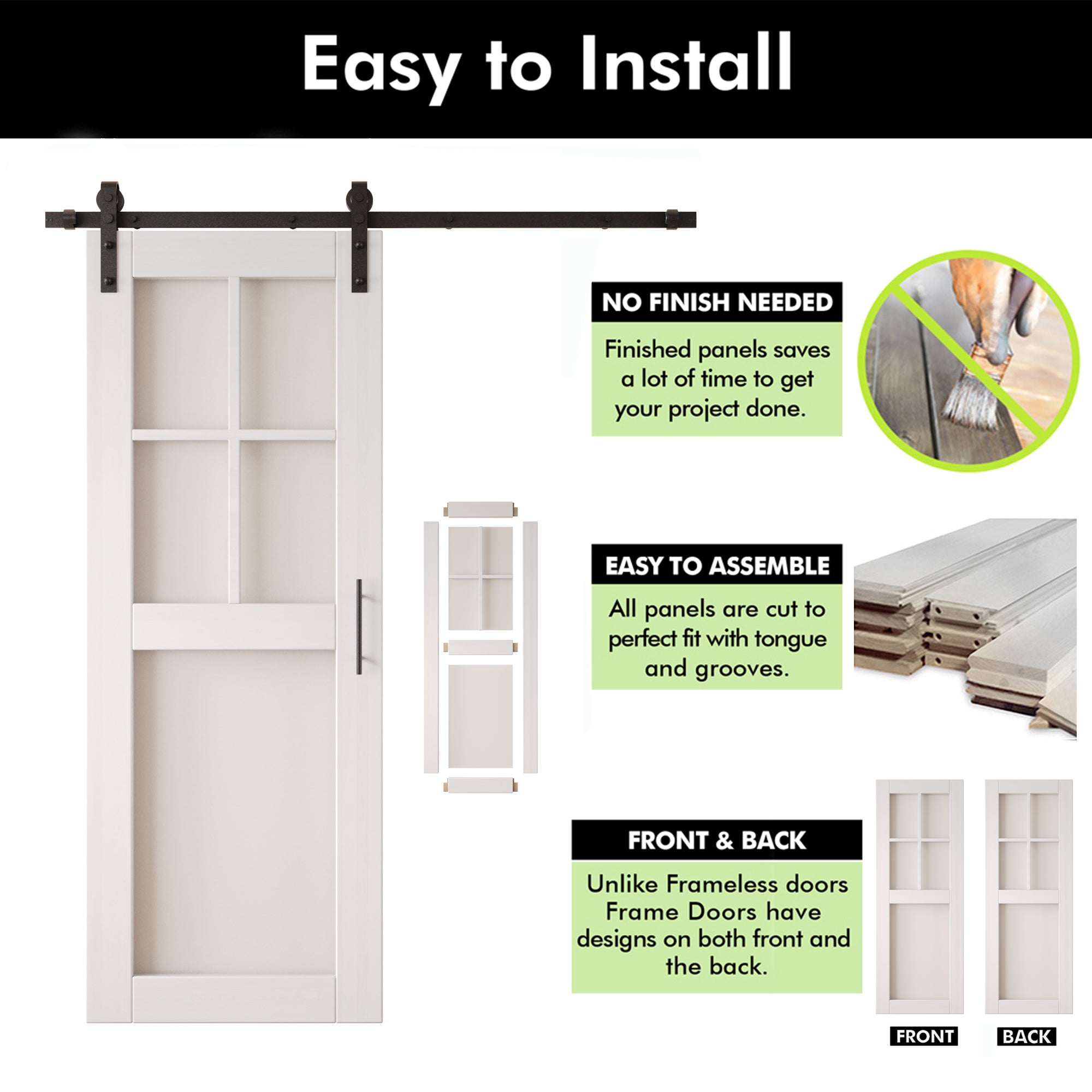 Easy to Install

NO FINISH NEEDED

Finished panels saves a lot of time to get your project done.

EASY TO ASSEMBLE

All panels are cut to perfect fit with tongue and grooves.

FRONT & BACK

Unlike Frameless doors Frame Doors have designs on both front and the back.

FRONT

BACK