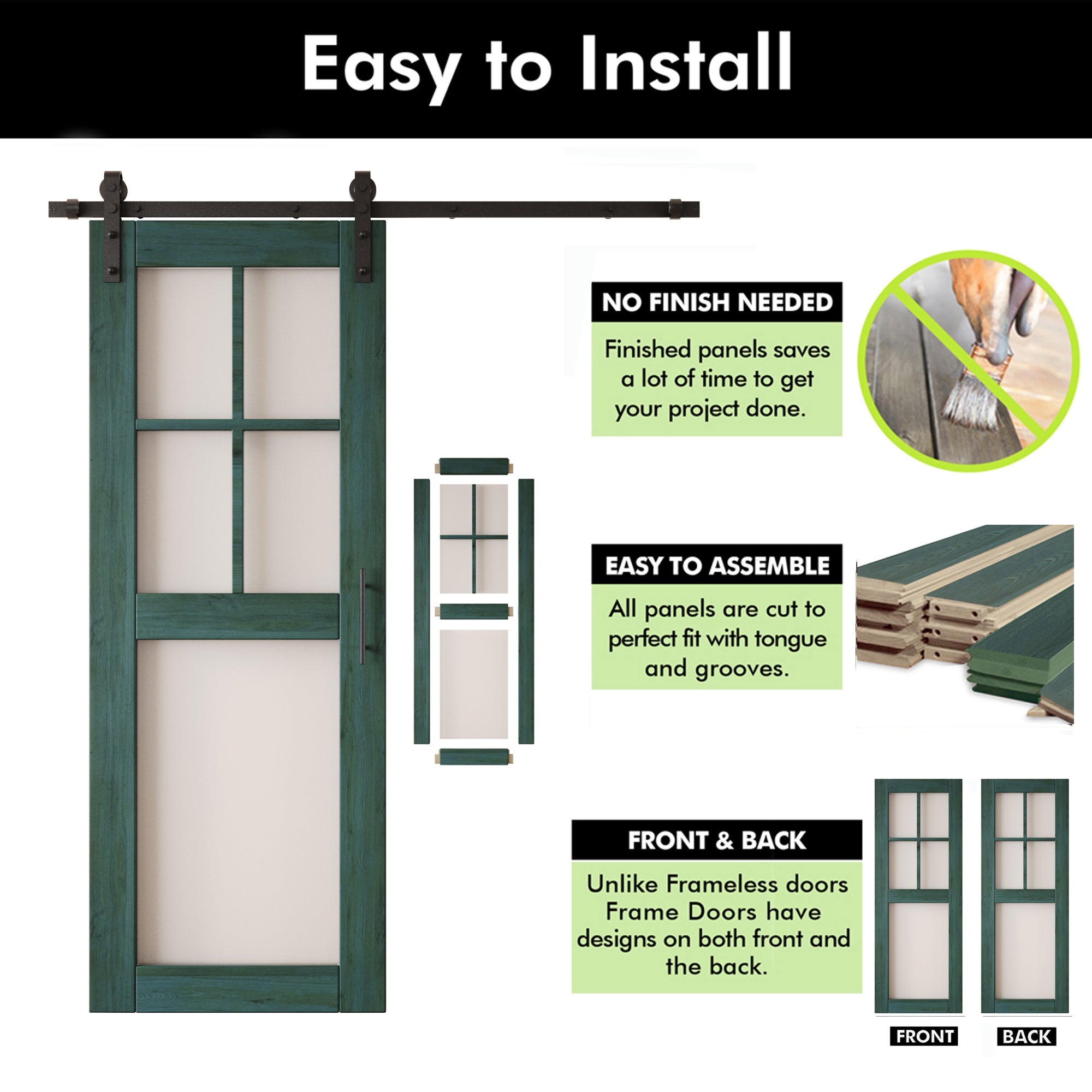 Easy to Install

NO FINISH NEEDED

Finished panels saves a lot of time to get your project done.

EASY TO ASSEMBLE

All panels are cut to perfect fit with tongue and grooves.

FRONT & BACK

Unlike Frameless doors Frame Doors have designs on both front and the back.

FRONT

BACK