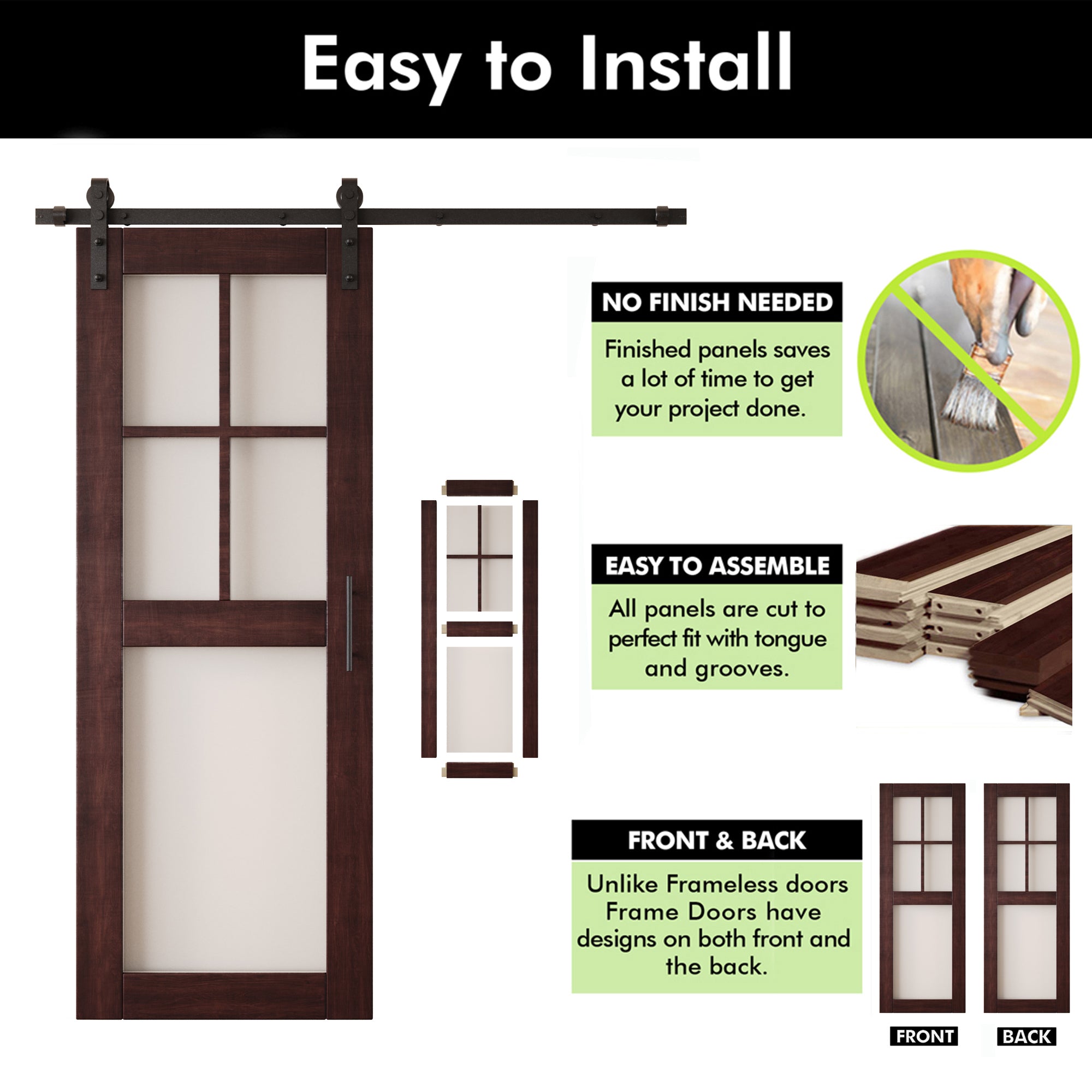 Easy to Install

NO FINISH NEEDED

Finished panels saves a lot of time to get your project done.

EASY TO ASSEMBLE

All panels are cut to perfect fit with tongue and grooves.

FRONT & BACK

Unlike Frameless doors Frame Doors have designs on both front and the back.

FRONT

BACK