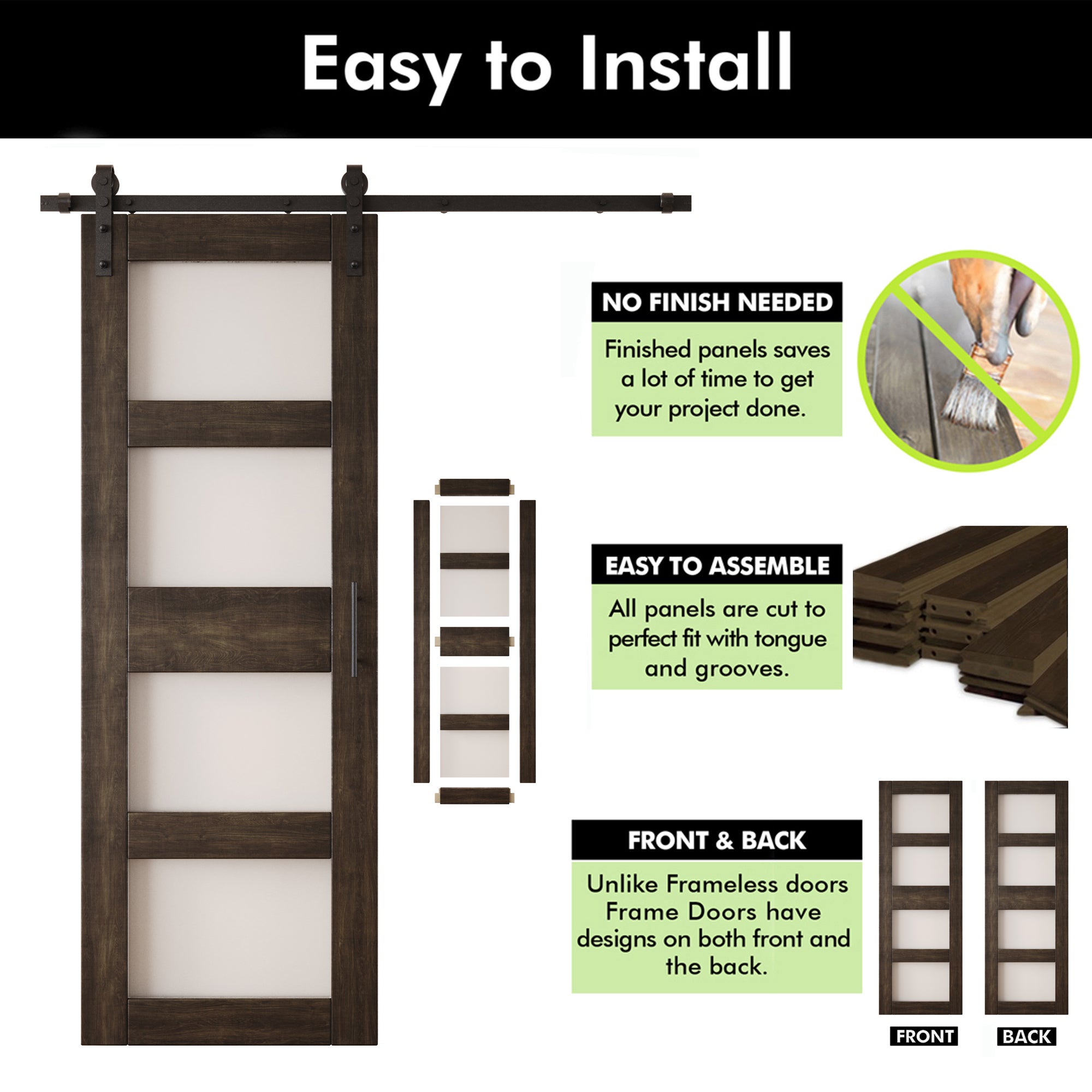 Easy to Install

NO FINISH NEEDED

Finished panels saves a lot of time to get your project done.

EASY TO ASSEMBLE

All panels are cut to perfect fit with tongue and grooves.

FRONT & BACK

Unlike Frameless doors Frame Doors have designs on both front and the back.

FRONT

BACK