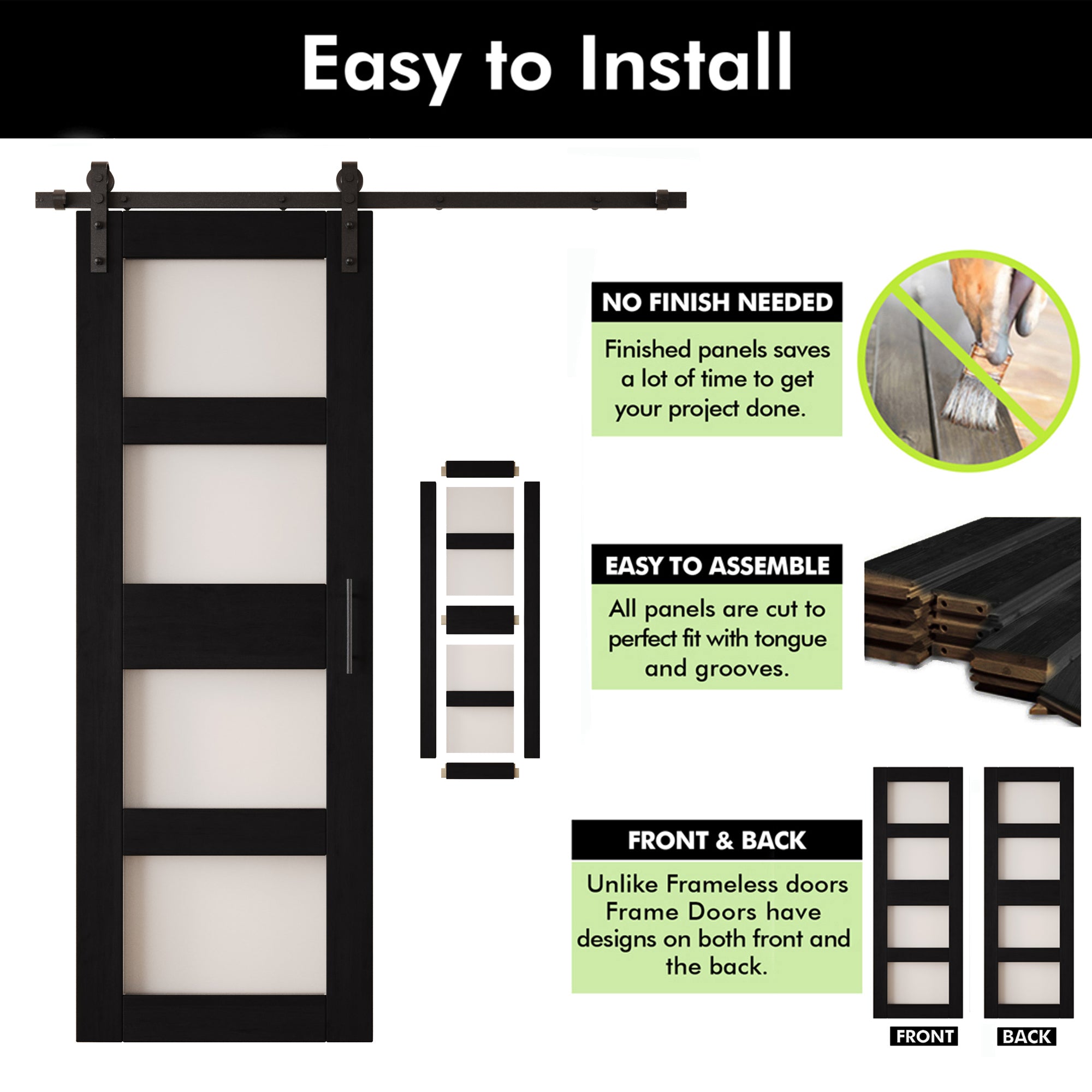 Easy to Install

NO FINISH NEEDED

Finished panels saves a lot of time to get your project done.

EASY TO ASSEMBLE

All panels are cut to perfect fit with tongue and grooves.

FRONT & BACK

Unlike Frameless doors Frame Doors have designs on both front and the back.

FRONT

BACK