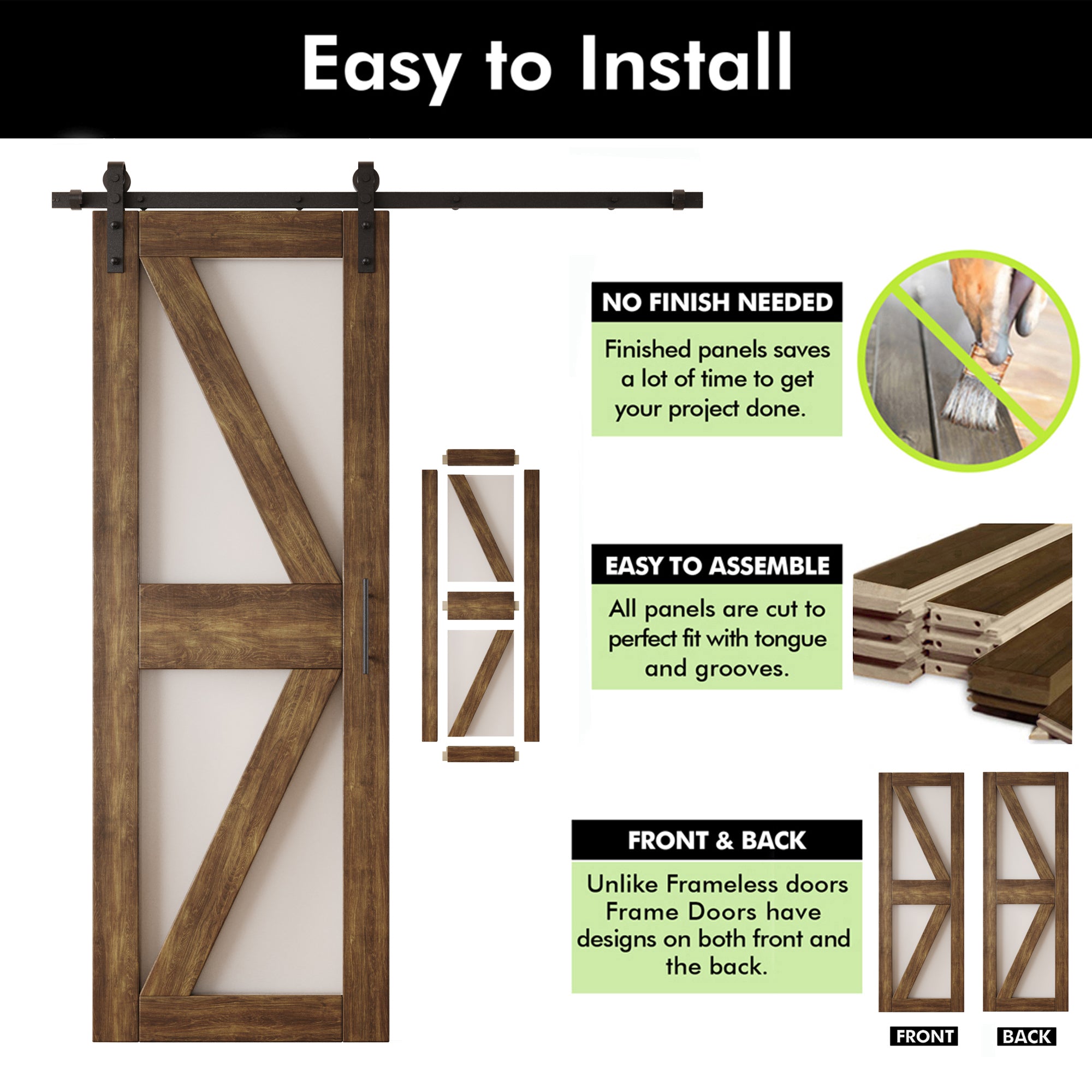 Easy to Install

NO FINISH NEEDED

Finished panels saves a lot of time to get your project done.

EASY TO ASSEMBLE

All panels are cut to perfect fit with tongue and grooves.

FRONT & BACK

Unlike Frameless doors Frame Doors have designs on both front and the back.

FRONT

BACK