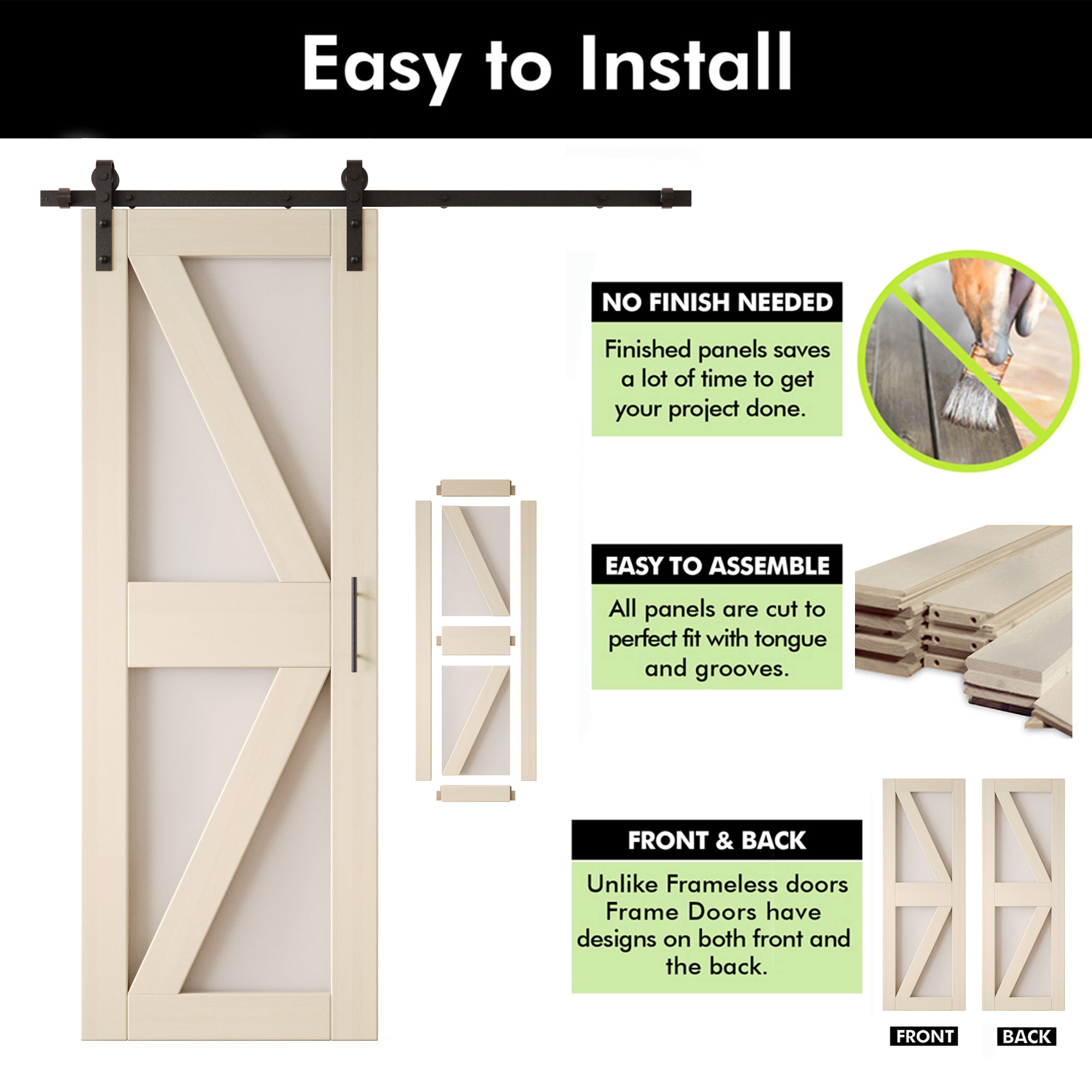 Easy to Install

NO FINISH NEEDED

Finished panels saves a lot of time to get your project done.

EASY TO ASSEMBLE

All panels are cut to perfect fit with tongue and grooves.

FRONT & BACK

Unlike Frameless doors Frame Doors have designs on both front and the back.

FRONT

BACK