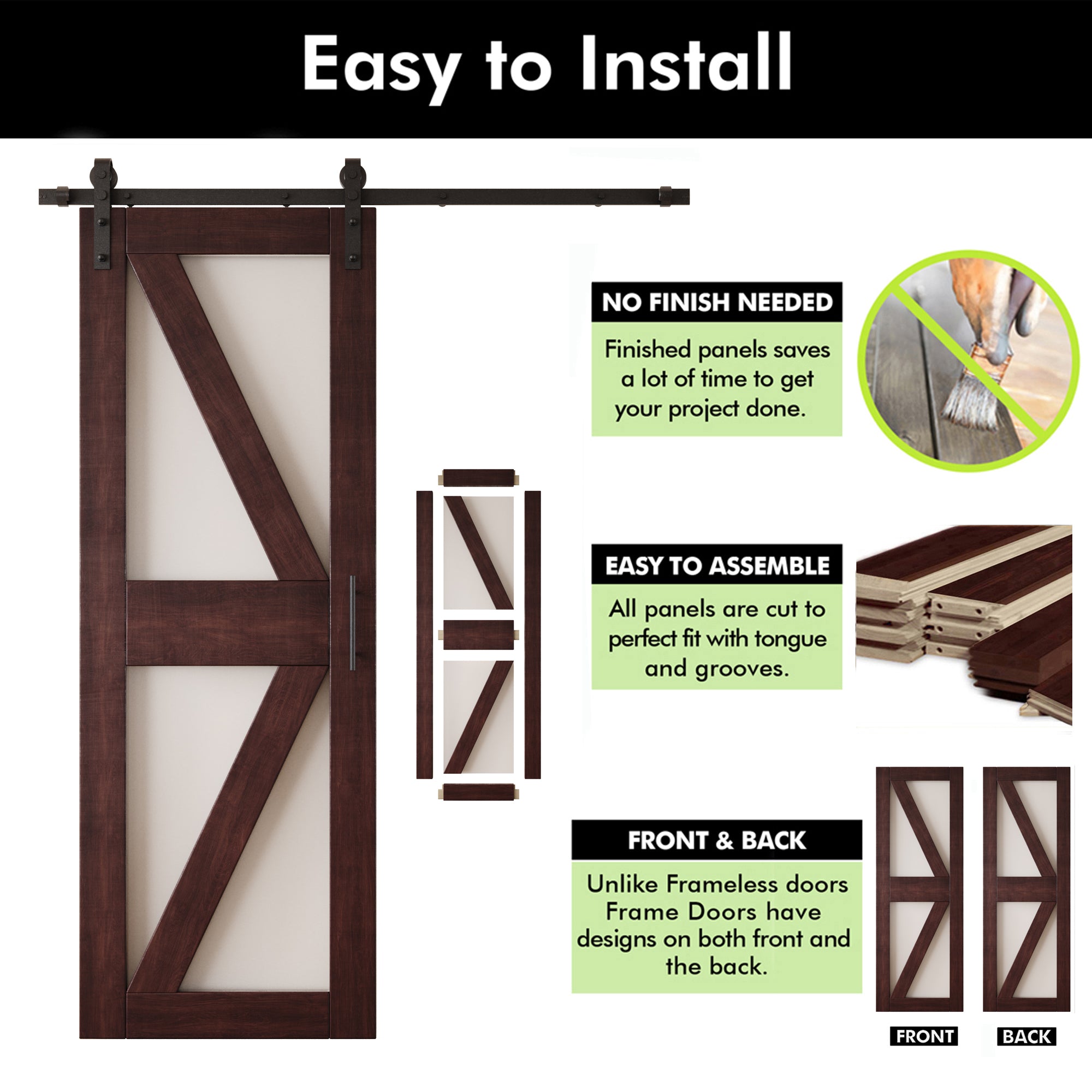 Easy to Install

NO FINISH NEEDED

Finished panels saves a lot of time to get your project done.

EASY TO ASSEMBLE

All panels are cut to perfect fit with tongue and grooves.

FRONT & BACK

Unlike Frameless doors Frame Doors have designs on both front and the back.

FRONT

BACK