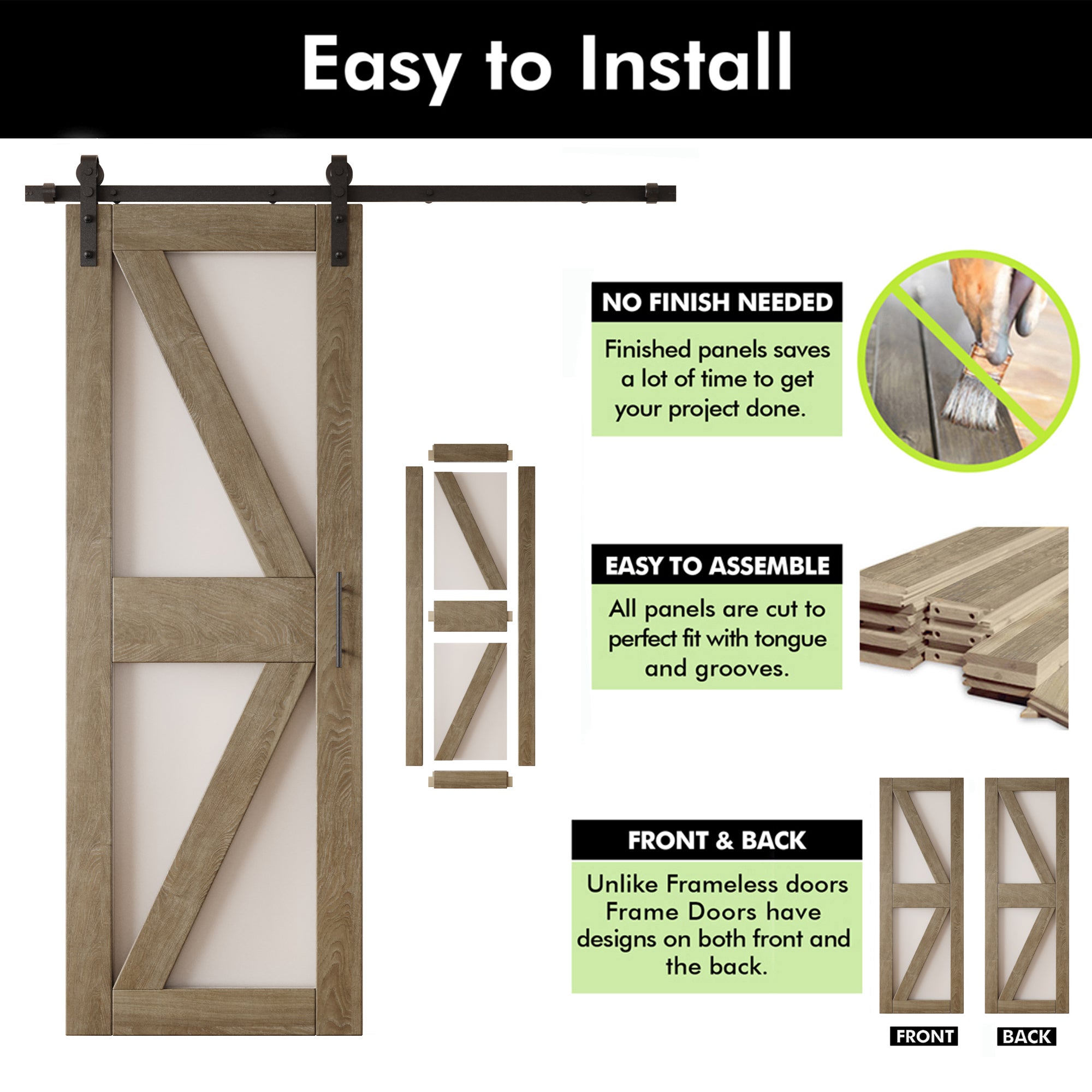 Easy to Install

NO FINISH NEEDED

Finished panels saves a lot of time to get your project done.

EASY TO ASSEMBLE

All panels are cut to perfect fit with tongue and grooves.

FRONT & BACK

Unlike Frameless doors Frame Doors have designs on both front and the back.

FRONT

BACK