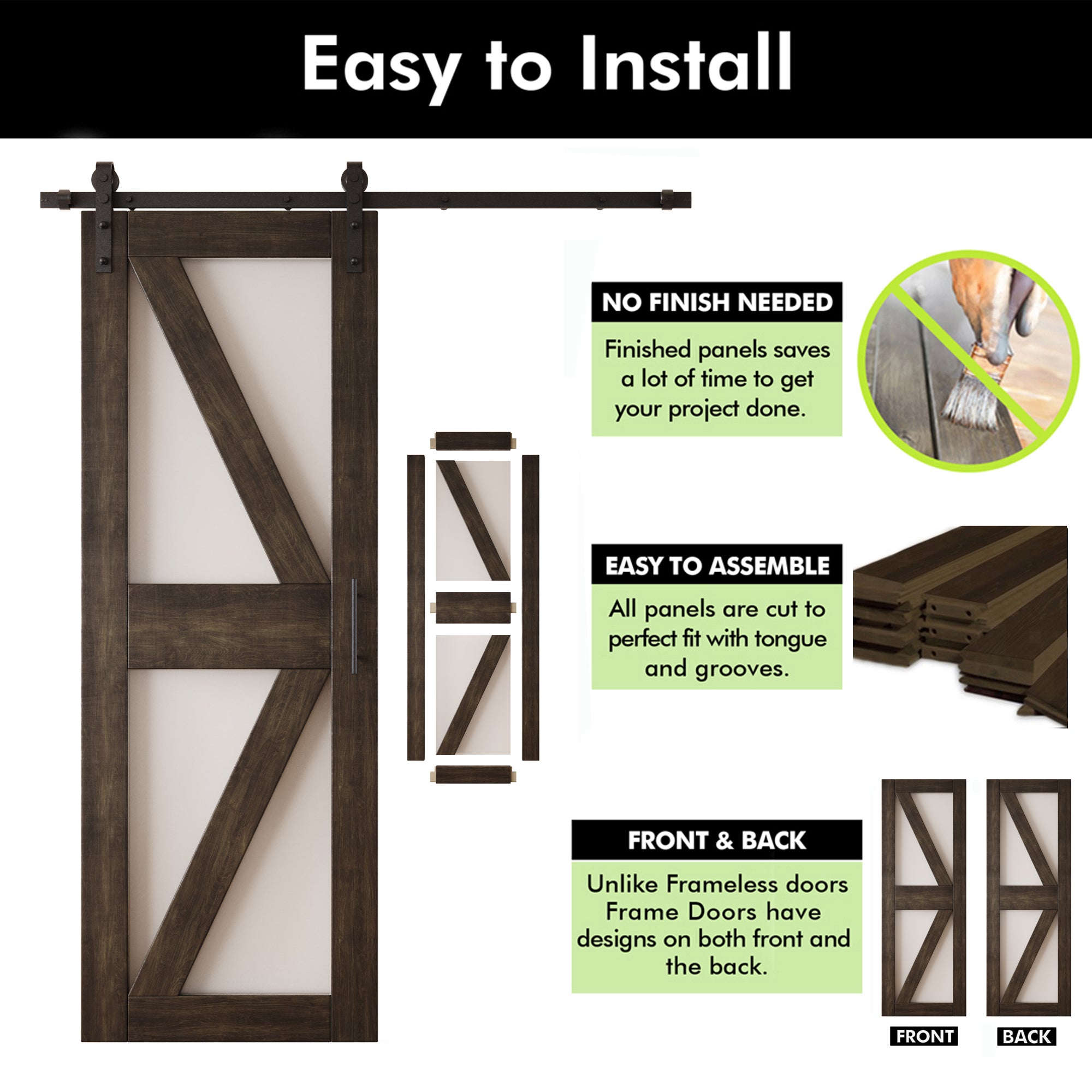 Easy to Install

NO FINISH NEEDED

Finished panels saves a lot of time to get your project done.

EASY TO ASSEMBLE

All panels are cut to perfect fit with tongue and grooves.

FRONT & BACK

Unlike Frameless doors Frame Doors have designs on both front and the back.

FRONT

BACK