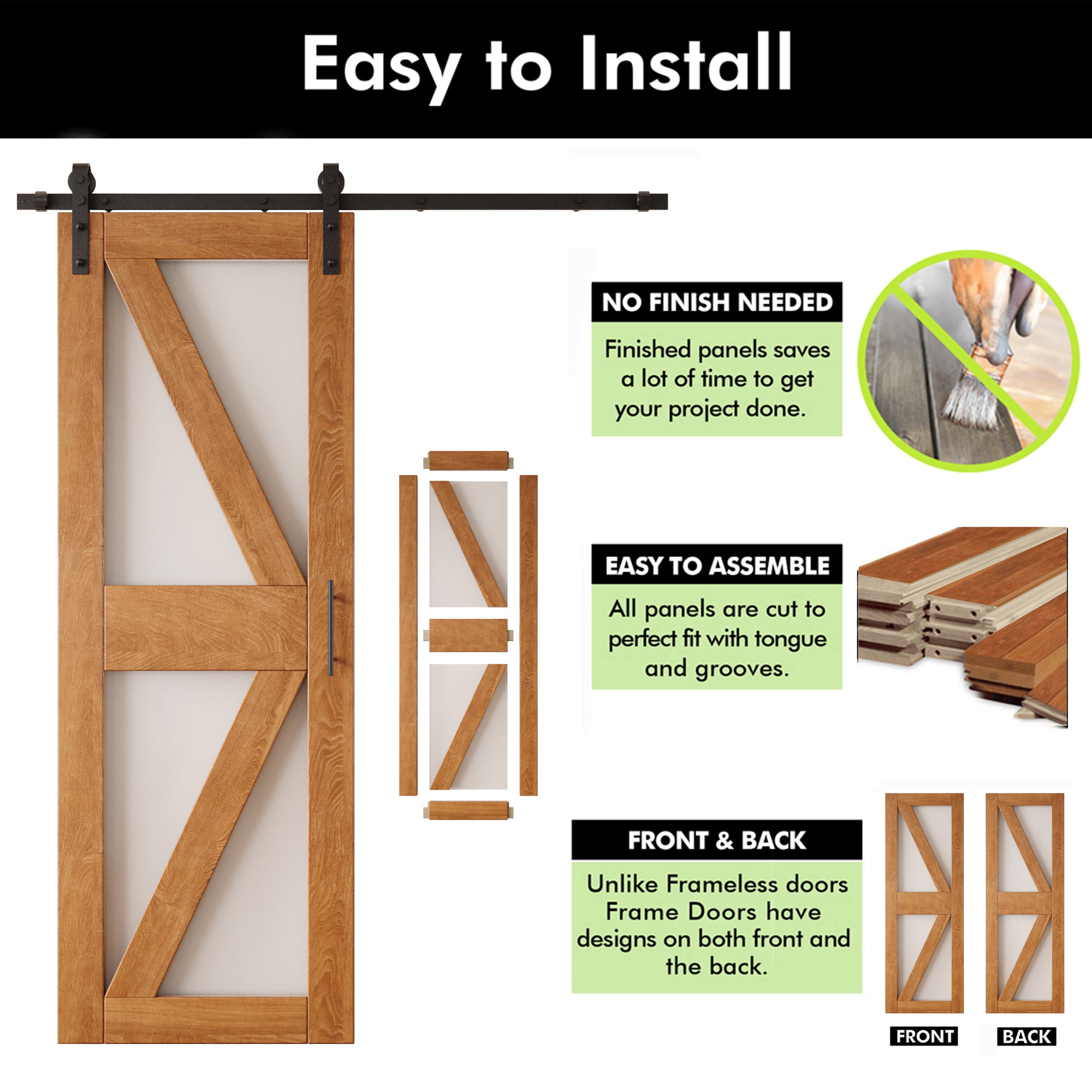 Easy to Install

NO FINISH NEEDED

Finished panels saves a lot of time to get your project done.

EASY TO ASSEMBLE

All panels are cut to perfect fit with tongue and grooves.

FRONT & BACK

Unlike Frameless doors Frame Doors have designs on both front and the back.

FRONT

BACK