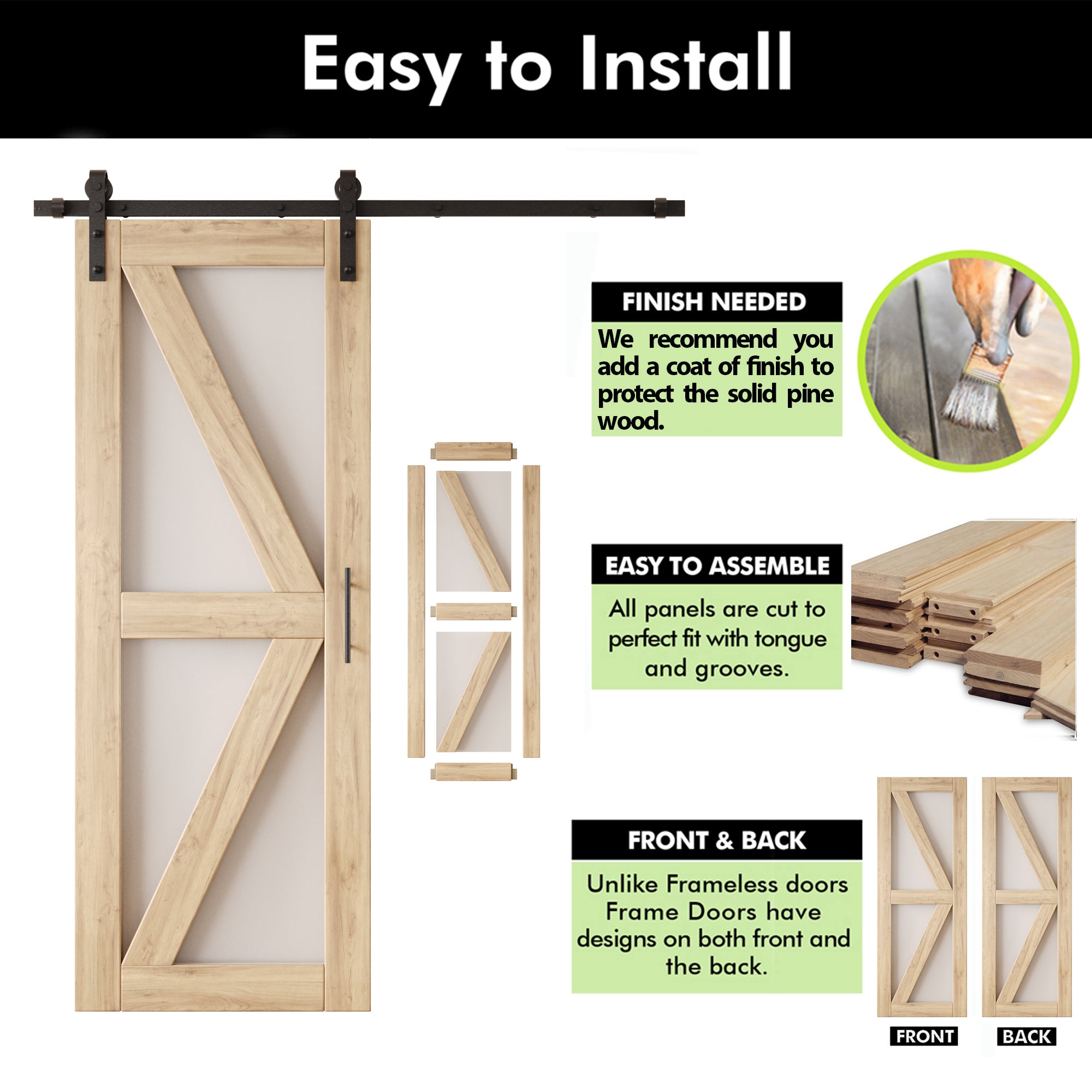 Easy to Install

FINISH NEEDED

We recommend you add a coat of finish to protect the solid pine wood.

EASY TO ASSEMBLE

All panels are cut to perfect fit with tongue and grooves.

FRONT & BACK

Unlike Frameless doors Frame Doors have designs on both front and the back.

FRONT

BACK