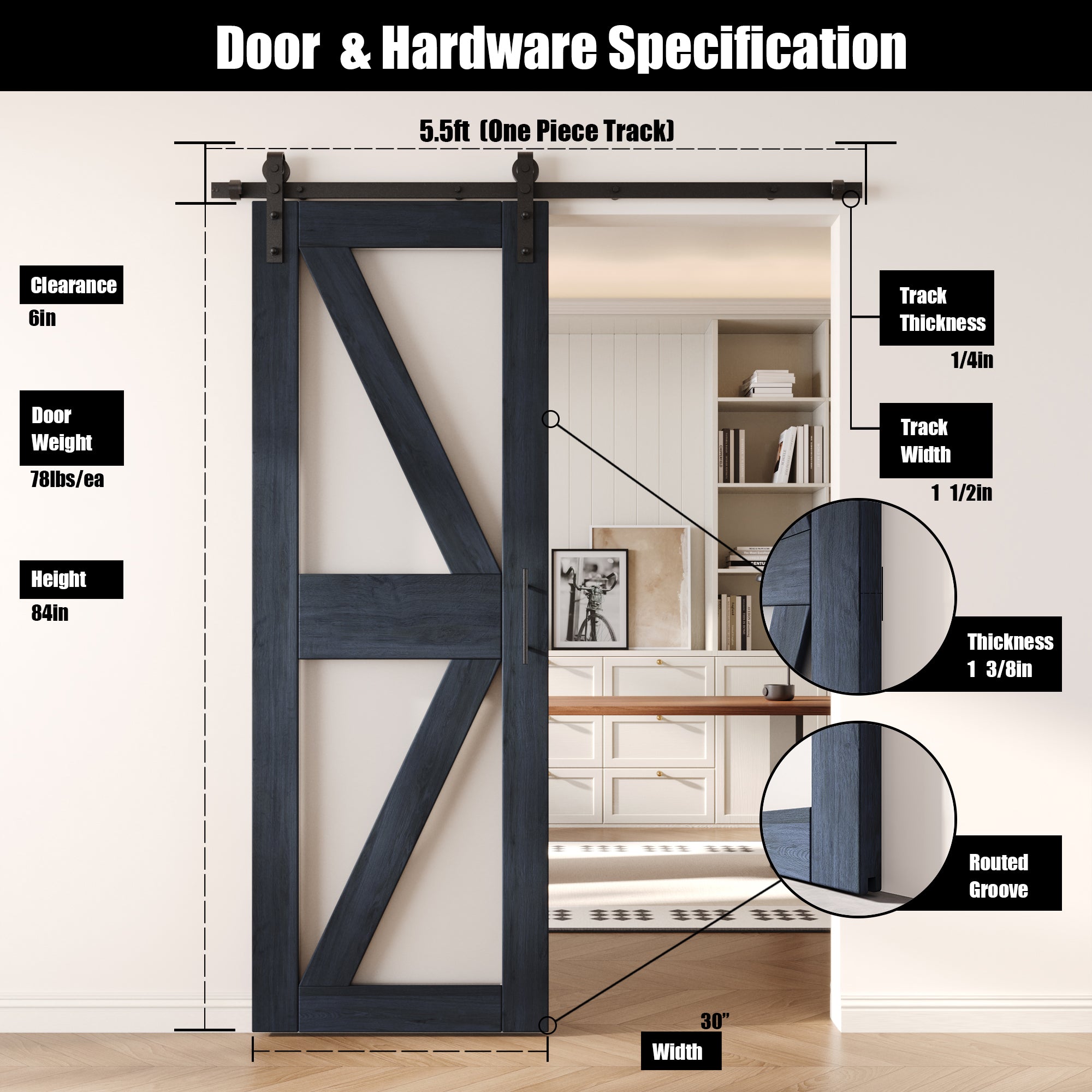 Door & Hardware Specification

5.5ft (One Piece Track)

Clearance
6in

Door Weight
78lbs/ea

Height
84in

Track Thickness
1/4in

Track Width
1 1/2in

Thickness
1 3/8in

Routed Groove

30"
Width