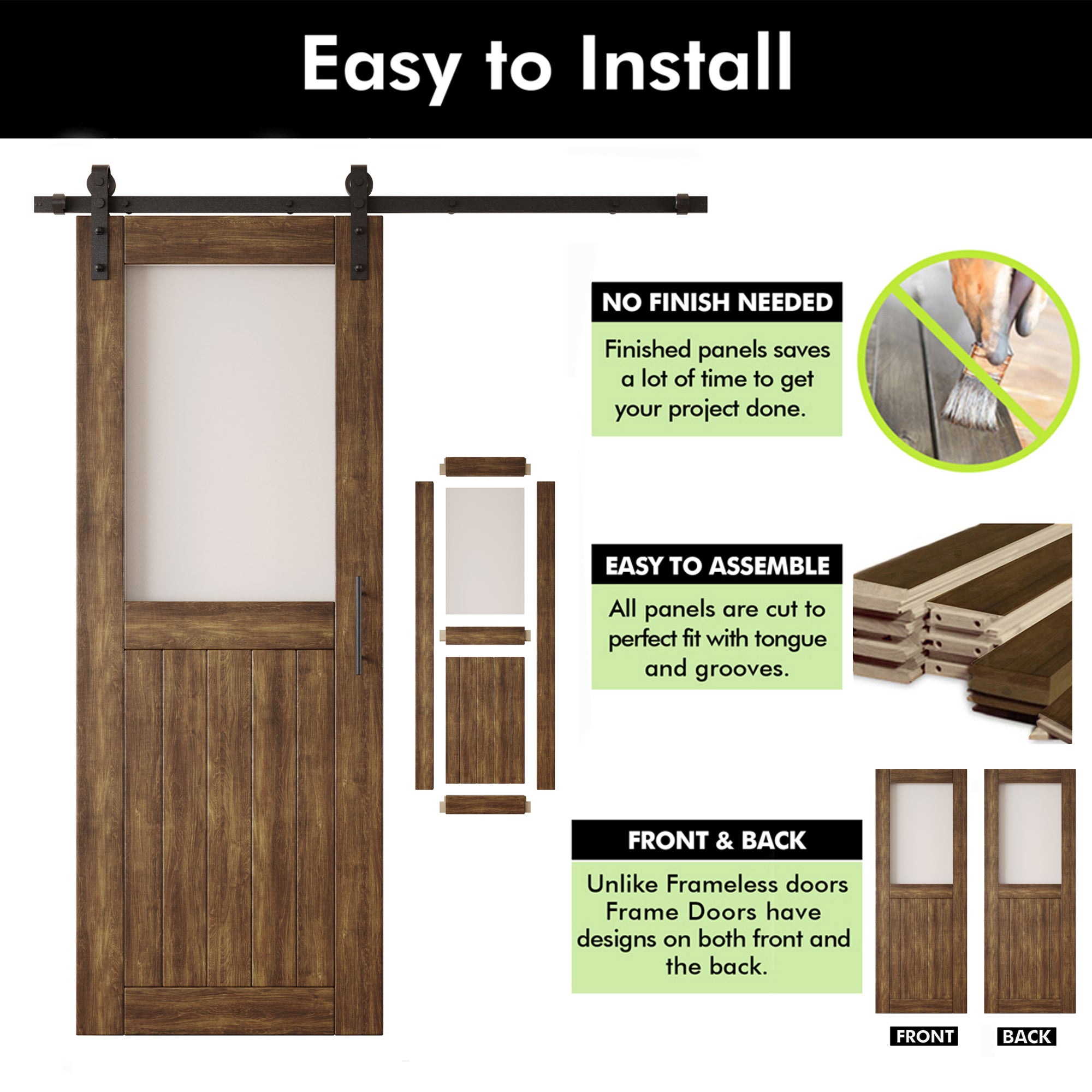 Easy to Install

NO FINISH NEEDED

Finished panels saves a lot of time to get your project done.

EASY TO ASSEMBLE

All panels are cut to perfect fit with tongue and grooves.

FRONT & BACK

Unlike Frameless doors Frame Doors have designs on both front and the back.

FRONT

BACK