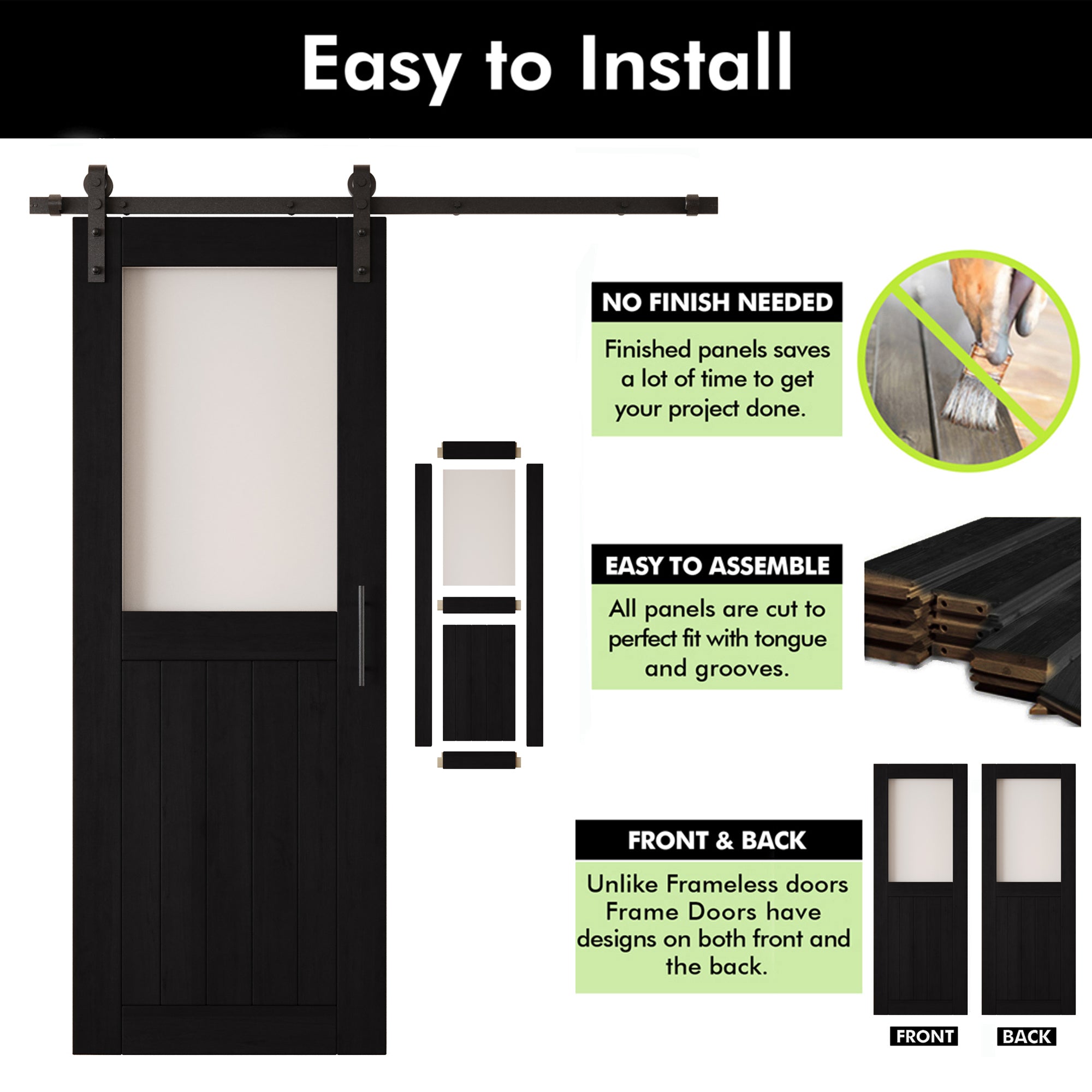 Easy to Install

NO FINISH NEEDED

Finished panels saves a lot of time to get your project done.

EASY TO ASSEMBLE

All panels are cut to perfect fit with tongue and grooves.

FRONT & BACK

Unlike Frameless doors Frame Doors have designs on both front and the back.

FRONT

BACK