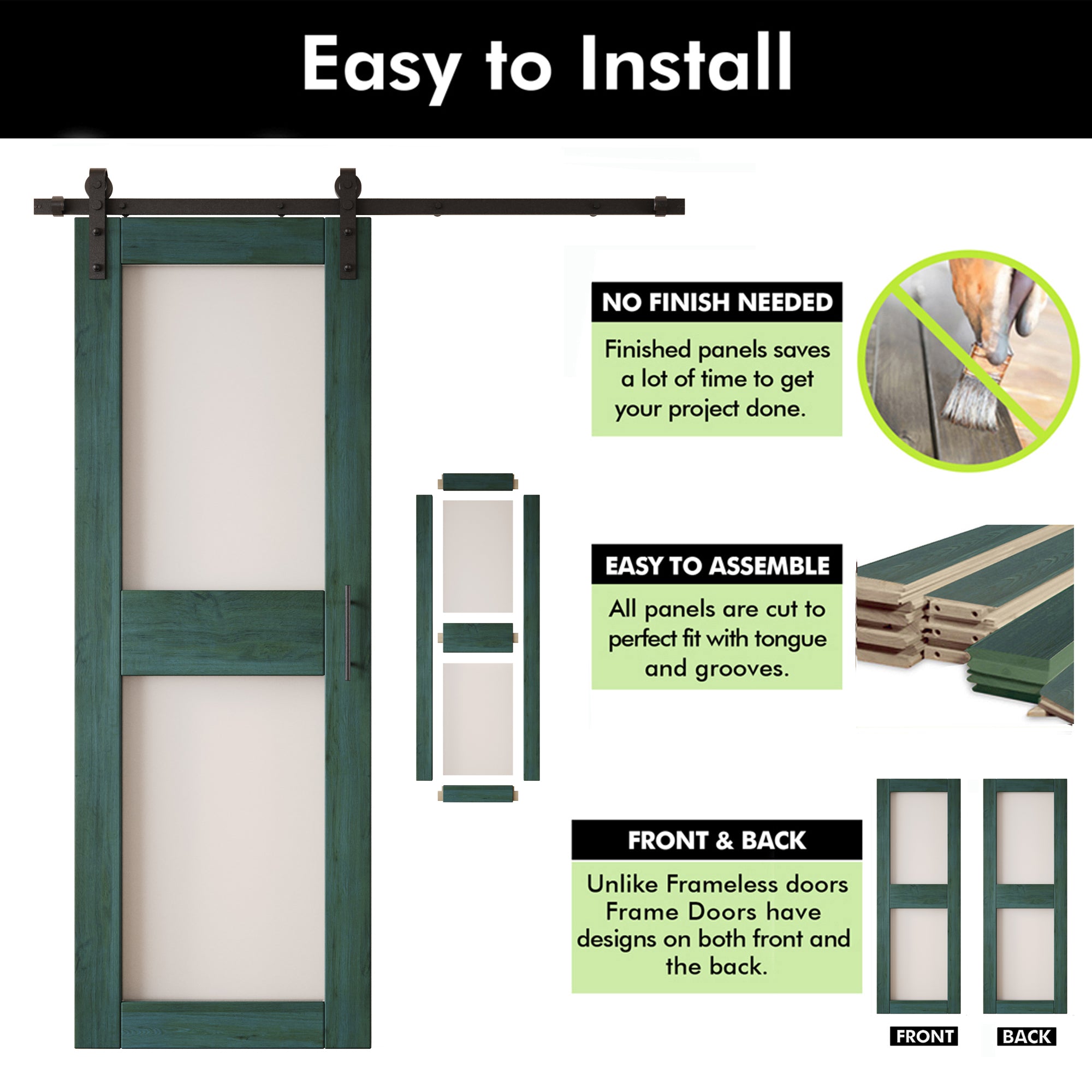 Easy to Install

NO FINISH NEEDED

Finished panels saves a lot of time to get your project done.

EASY TO ASSEMBLE

All panels are cut to perfect fit with tongue and grooves.

FRONT & BACK

Unlike Frameless doors Frame Doors have designs on both front and the back.

FRONT

BACK