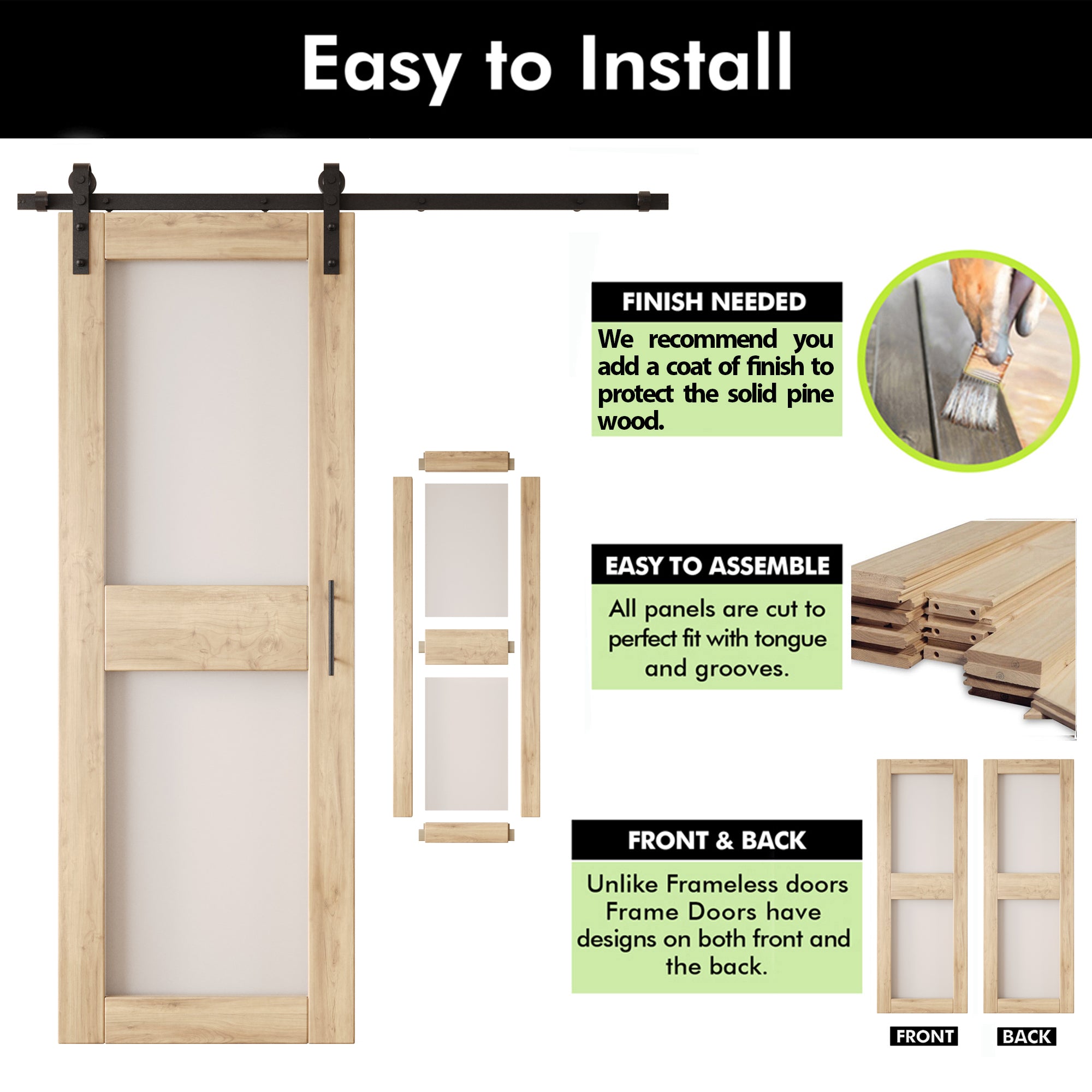 Easy to Install

FINISH NEEDED

We recommend you add a coat of finish to protect the solid pine wood.

EASY TO ASSEMBLE

All panels are cut to perfect fit with tongue and grooves.

FRONT & BACK

Unlike Frameless doors Frame Doors have designs on both front and the back.

FRONT

BACK