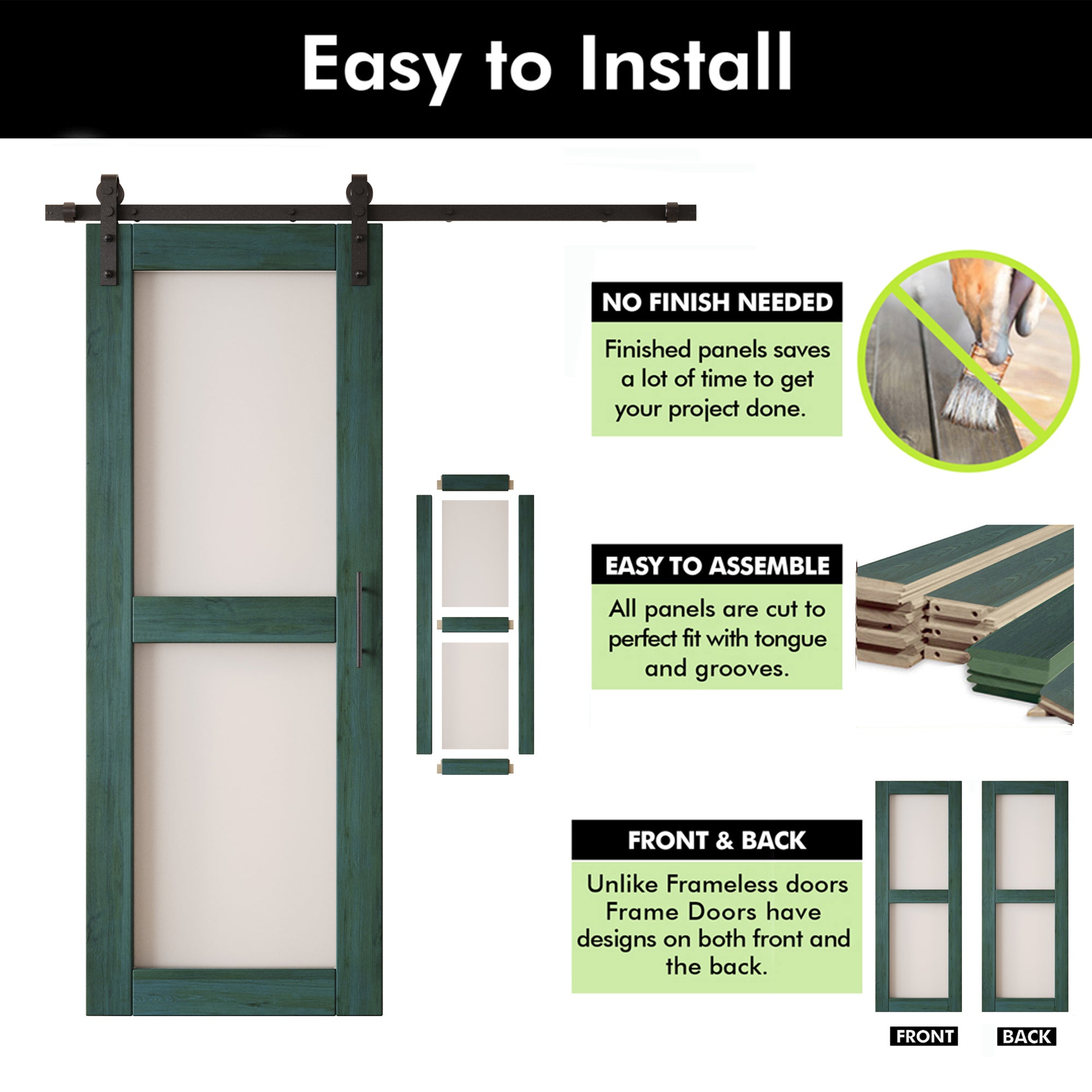 Easy to Install

NO FINISH NEEDED

Finished panels saves a lot of time to get your project done.

EASY TO ASSEMBLE

All panels are cut to perfect fit with tongue and grooves.

FRONT & BACK

Unlike Frameless doors Frame Doors have designs on both front and the back.

FRONT

BACK