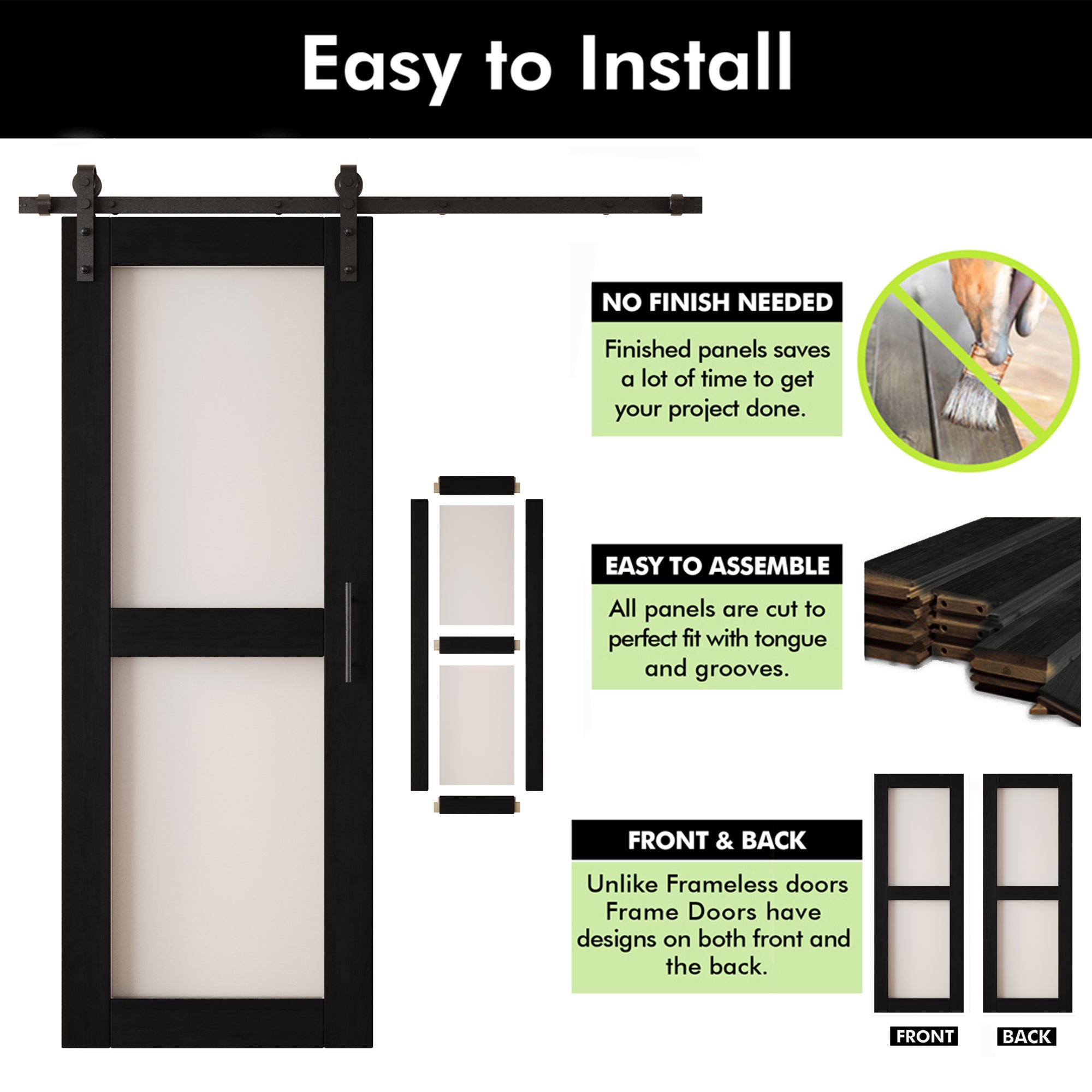 Easy to Install

NO FINISH NEEDED

Finished panels saves a lot of time to get your project done.

EASY TO ASSEMBLE

All panels are cut to perfect fit with tongue and grooves.

FRONT & BACK

Unlike Frameless doors Frame Doors have designs on both front and the back.

FRONT

BACK