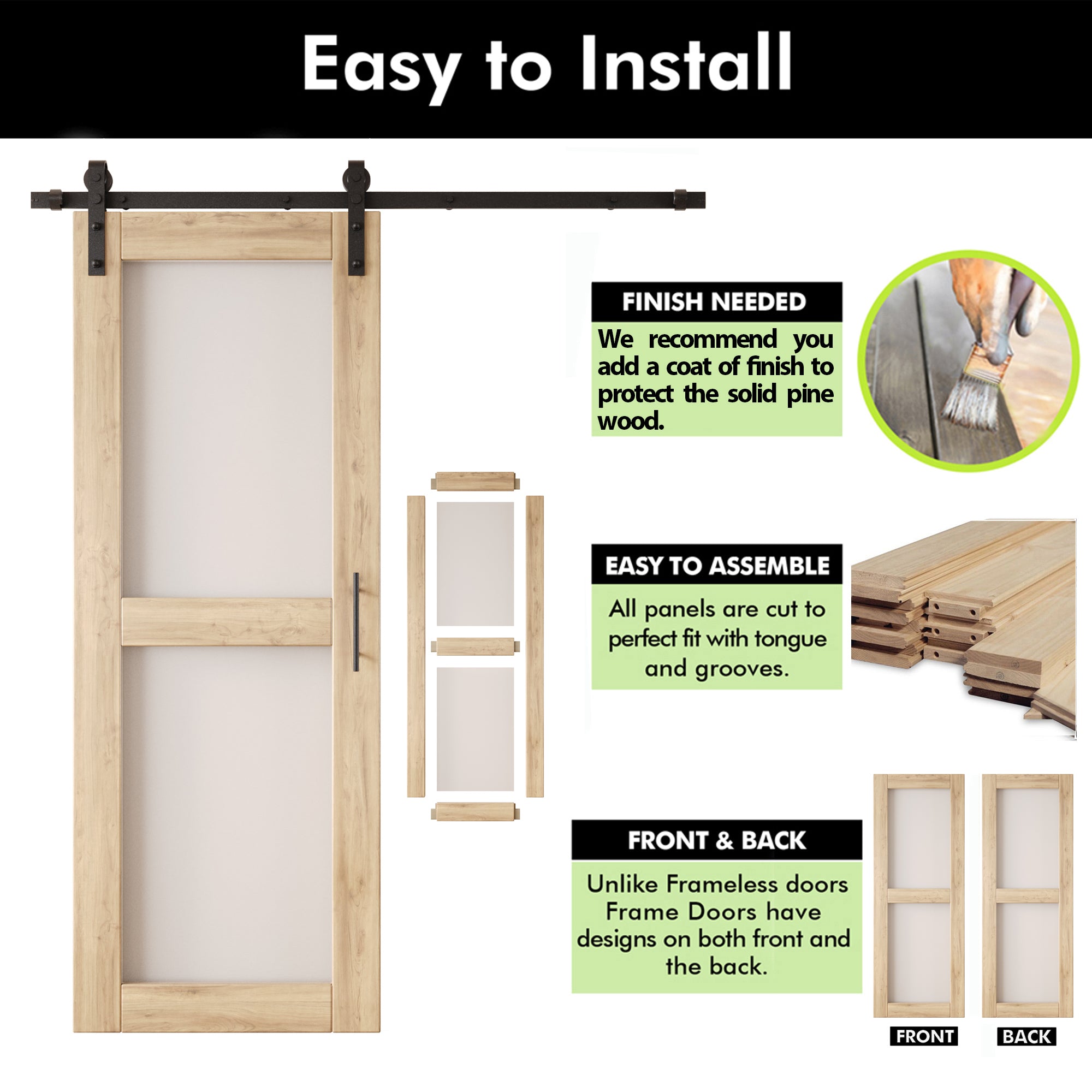 Easy to Install

FINISH NEEDED

We recommend you add a coat of finish to protect the solid pine wood.

EASY TO ASSEMBLE

All panels are cut to perfect fit with tongue and grooves.

FRONT & BACK

Unlike Frameless doors Frame Doors have designs on both front and the back.

FRONT

BACK