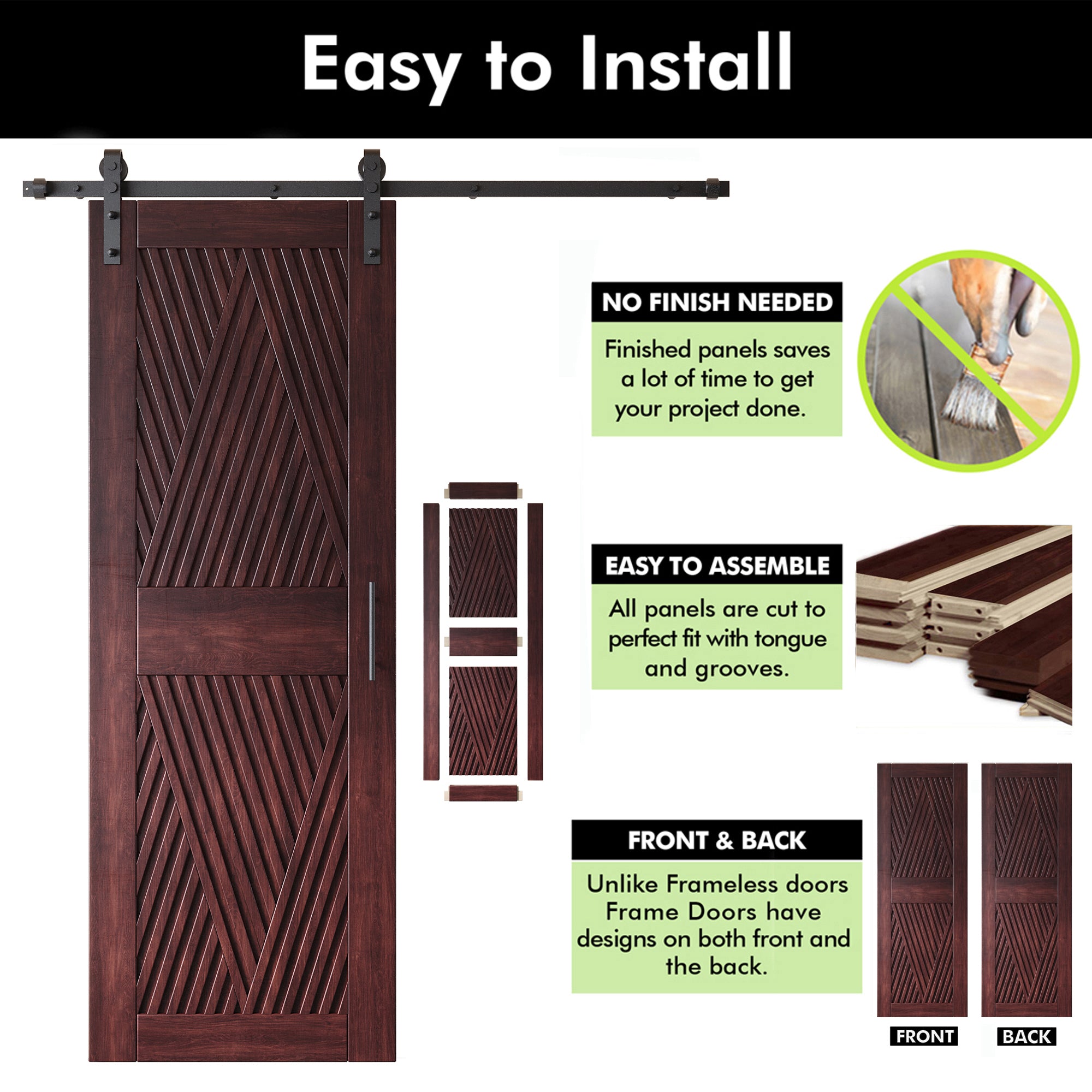 Easy to Install

NO FINISH NEEDED

Finished panels saves a lot of time to get your project done.

EASY TO ASSEMBLE

All panels are cut to perfect fit with tongue and grooves.

FRONT & BACK

Unlike Frameless doors Frame Doors have designs on both front and the back.

FRONT

BACK