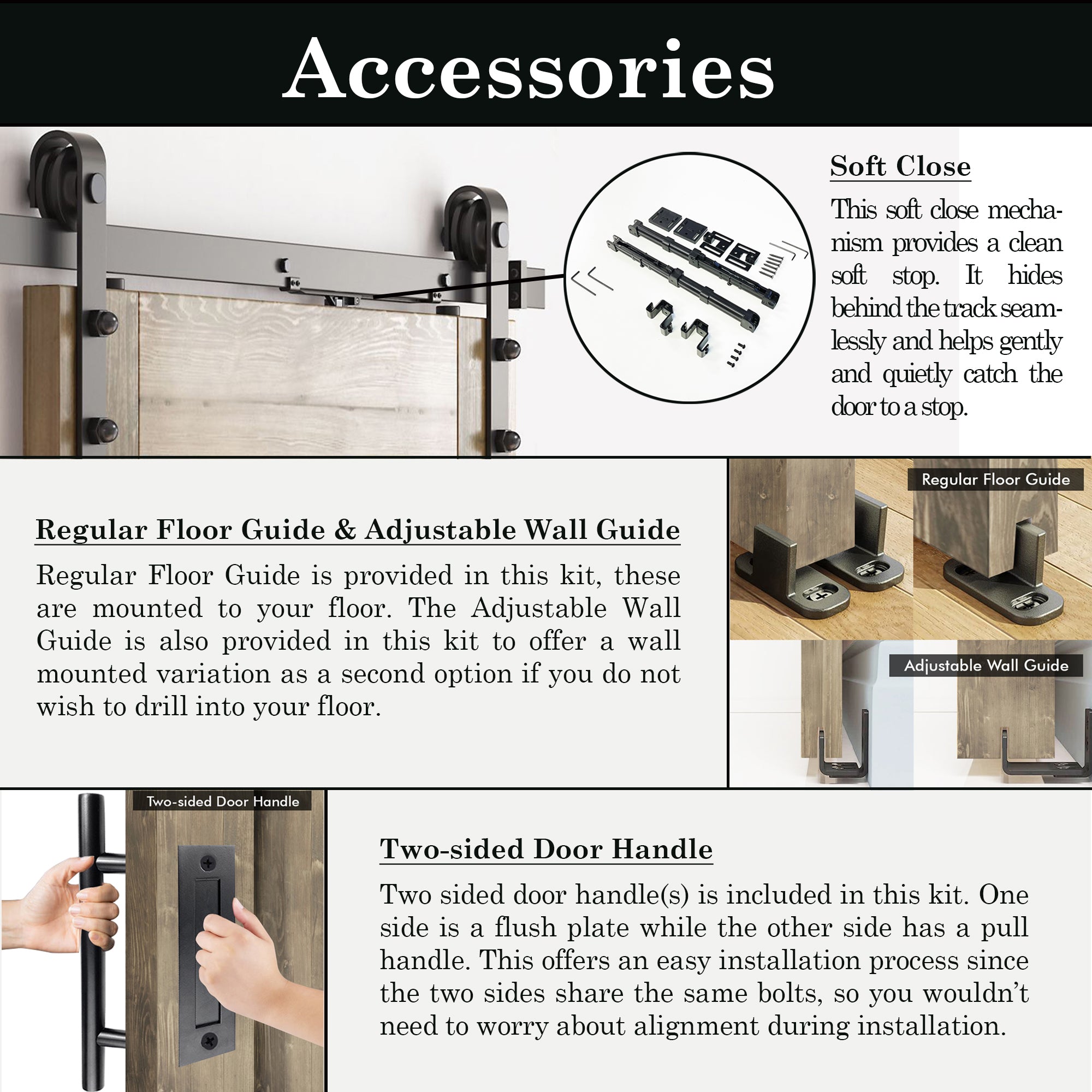 Accessories

Soft Close

This soft close mechanism provides a clean soft stop. It hides behind the track seamlessly and helps gently and quietly catch the door to a stop.

Regular Floor Guide & Adjustable Wall Guide

Regular Floor Guide is provided in this kit, these are mounted to your floor. The Adjustable Wall Guide is also provided in this kit to offer a wall mounted variation as a second option if you do not wish to drill into your floor.

Regular Floor Guide

Adjustable Wall Guide

Two-sided Door Handle

Two-sided Door Handle

Two sided door handle(s) is included in this kit. One side is a flush plate while the other side has a pull handle. This offers an easy installation process since the two sides share the same bolts, so you wouldn't need to worry about alignment during installation.