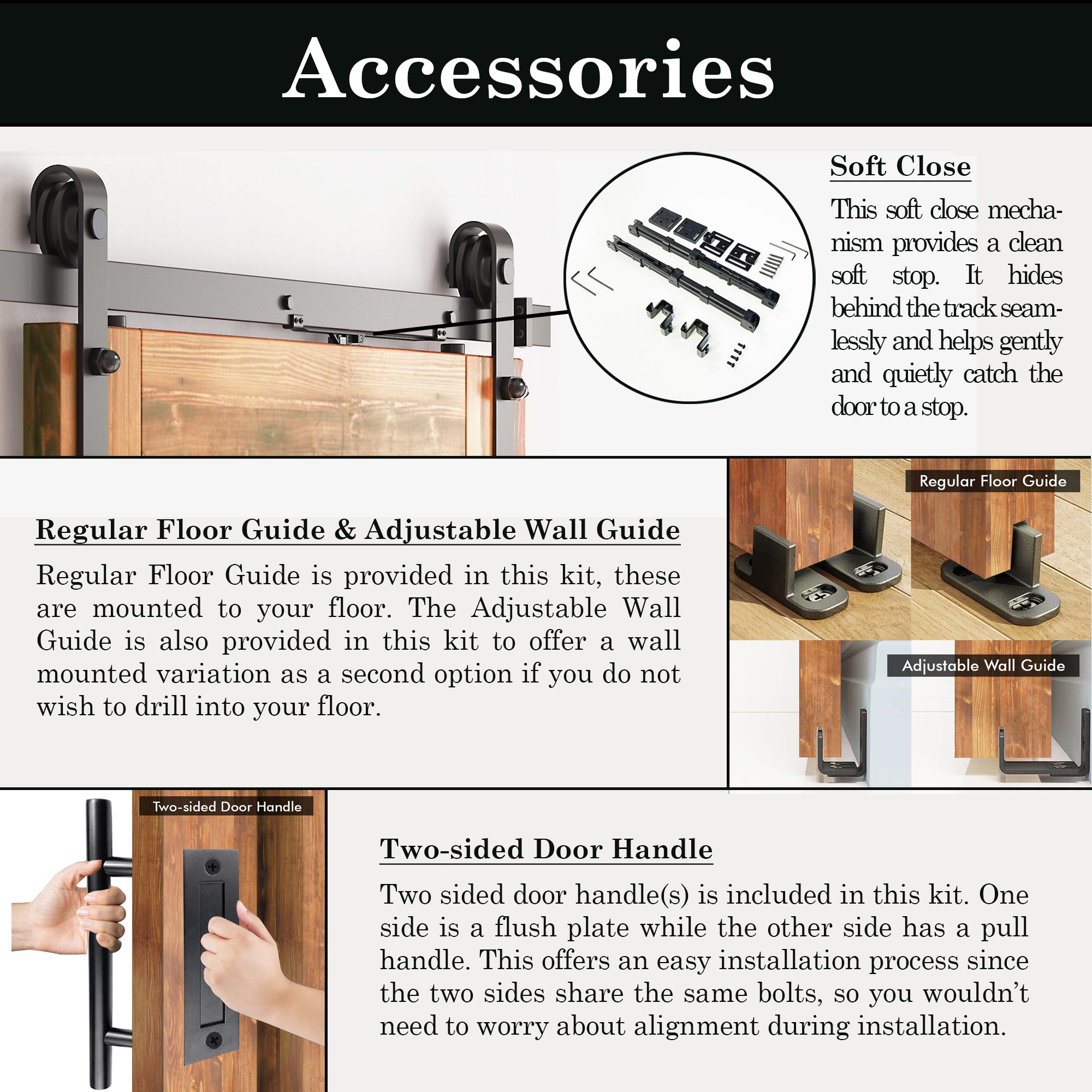 Accessories

Soft Close

This soft close mechanism provides a clean soft stop. It hides behind the track seamlessly and helps gently and quietly catch the door to a stop.

Regular Floor Guide & Adjustable Wall Guide

Regular Floor Guide is provided in this kit, these are mounted to your floor. The Adjustable Wall Guide is also provided in this kit to offer a wall mounted variation as a second option if you do not wish to drill into your floor.

Regular Floor Guide

Adjustable Wall Guide

Two-sided Door Handle

Two-sided Door Handle

Two sided door handle(s) is included in this kit. One side is a flush plate while the other side has a pull handle. This offers an easy installation process since the two sides share the same bolts, so you wouldn't need to worry about alignment during installation.