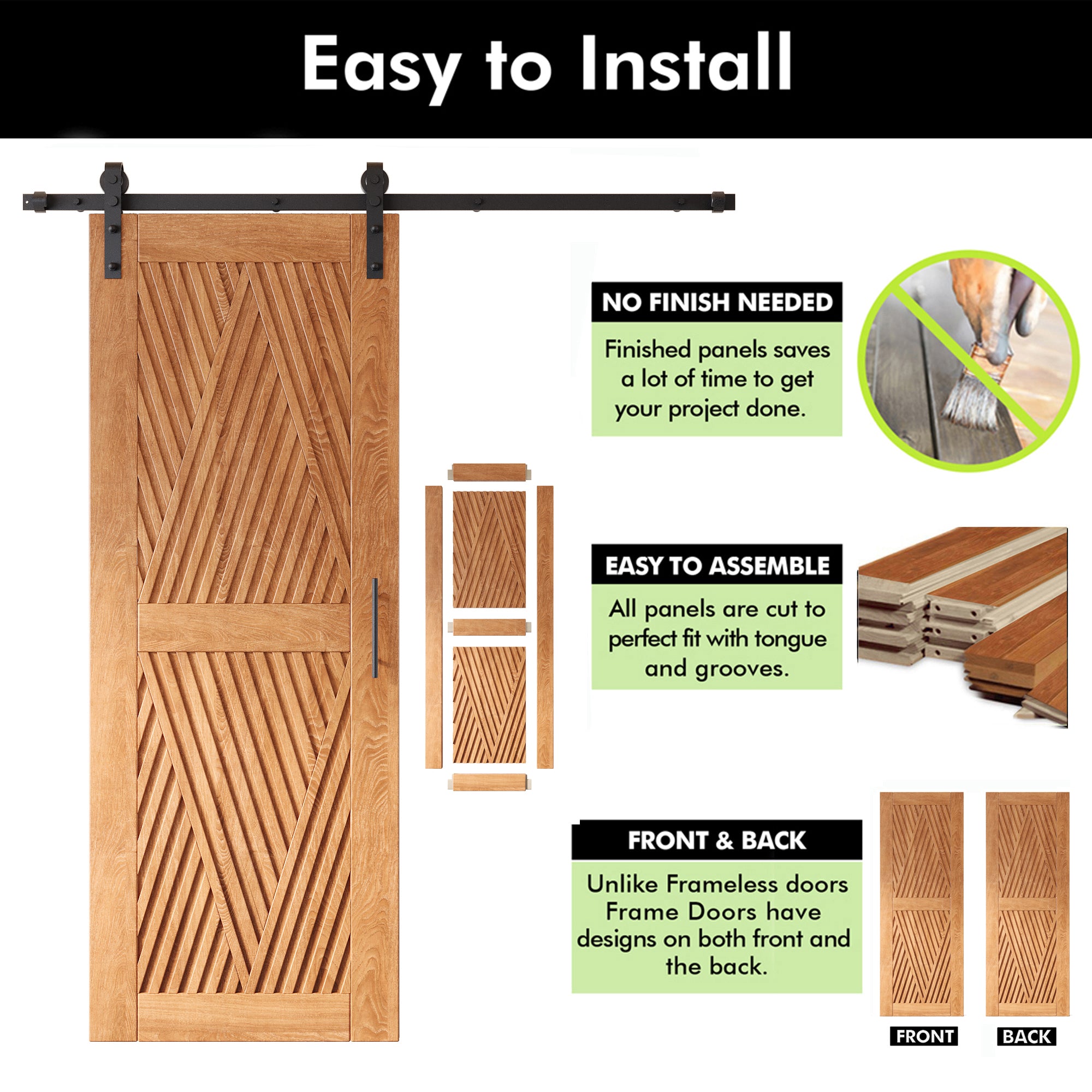 Easy to Install

NO FINISH NEEDED

Finished panels saves a lot of time to get your project done.

EASY TO ASSEMBLE

All panels are cut to perfect fit with tongue and grooves.

FRONT & BACK

Unlike Frameless doors Frame Doors have designs on both front and the back.

FRONT

BACK