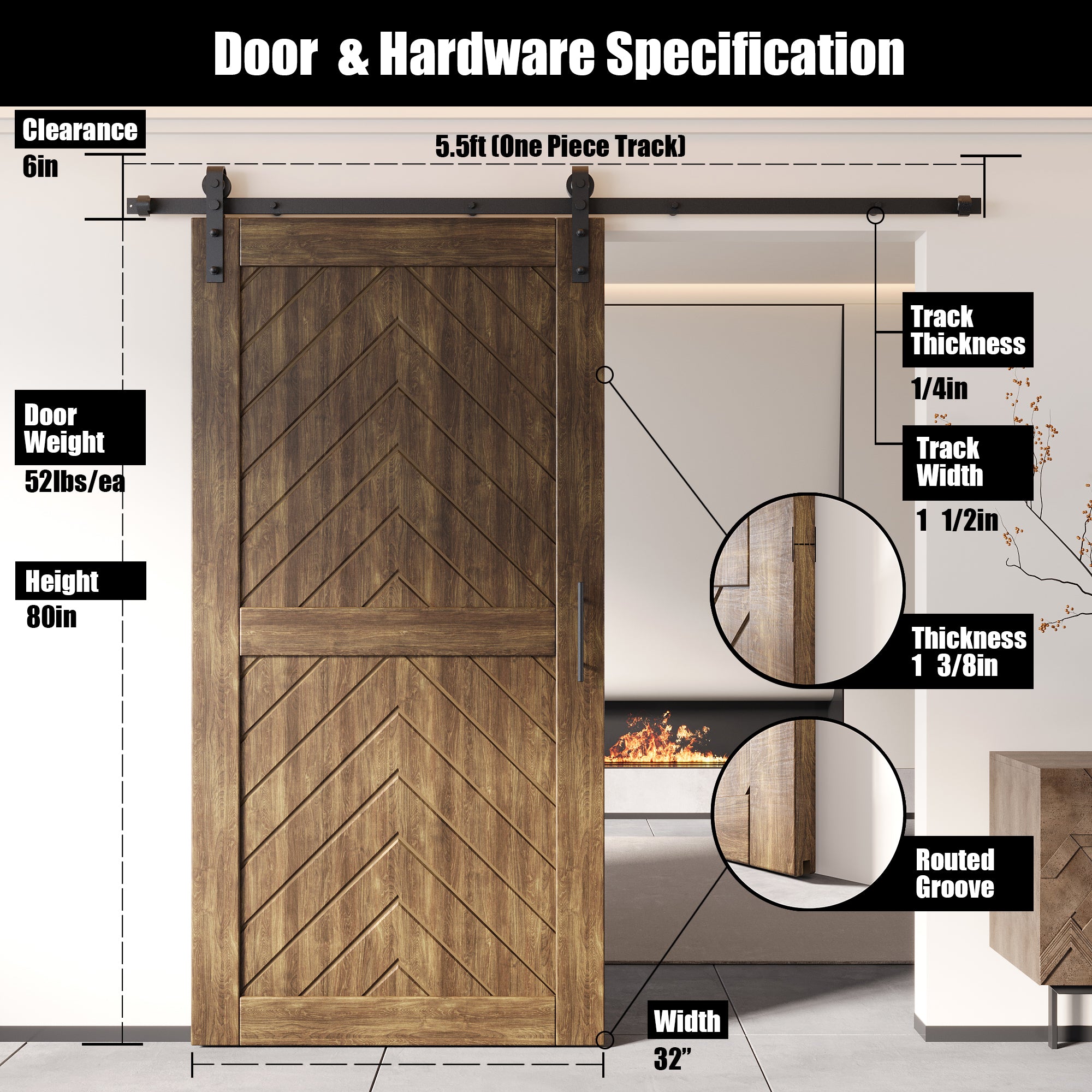 Door & Hardware Specification

Clearance
6in

5.5ft (One Piece Track)

Door Weight
52lbs/ea

Height
80in

Track Thickness
1/4in

Track Width
1 1/2in

Thickness
1 3/8in

Routed Groove

Width
32”