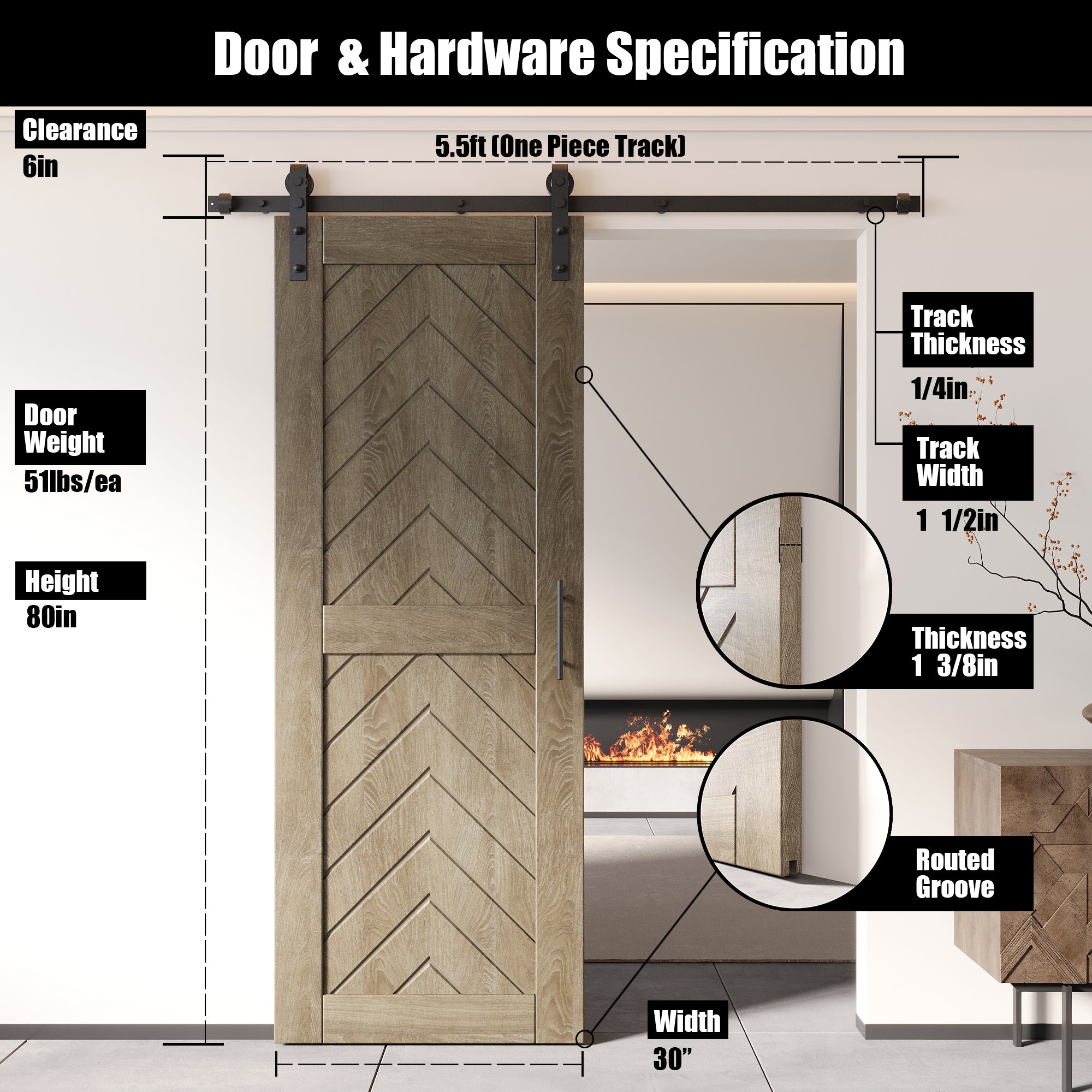 Door & Hardware Specification

Clearance
6in

5.5ft (One Piece Track)

Door Weight
51lbs/ea

Height
80in

Track Thickness
1/4in

Track Width
1 1/2in

Thickness
1 3/8in

Routed Groove

Width
30”