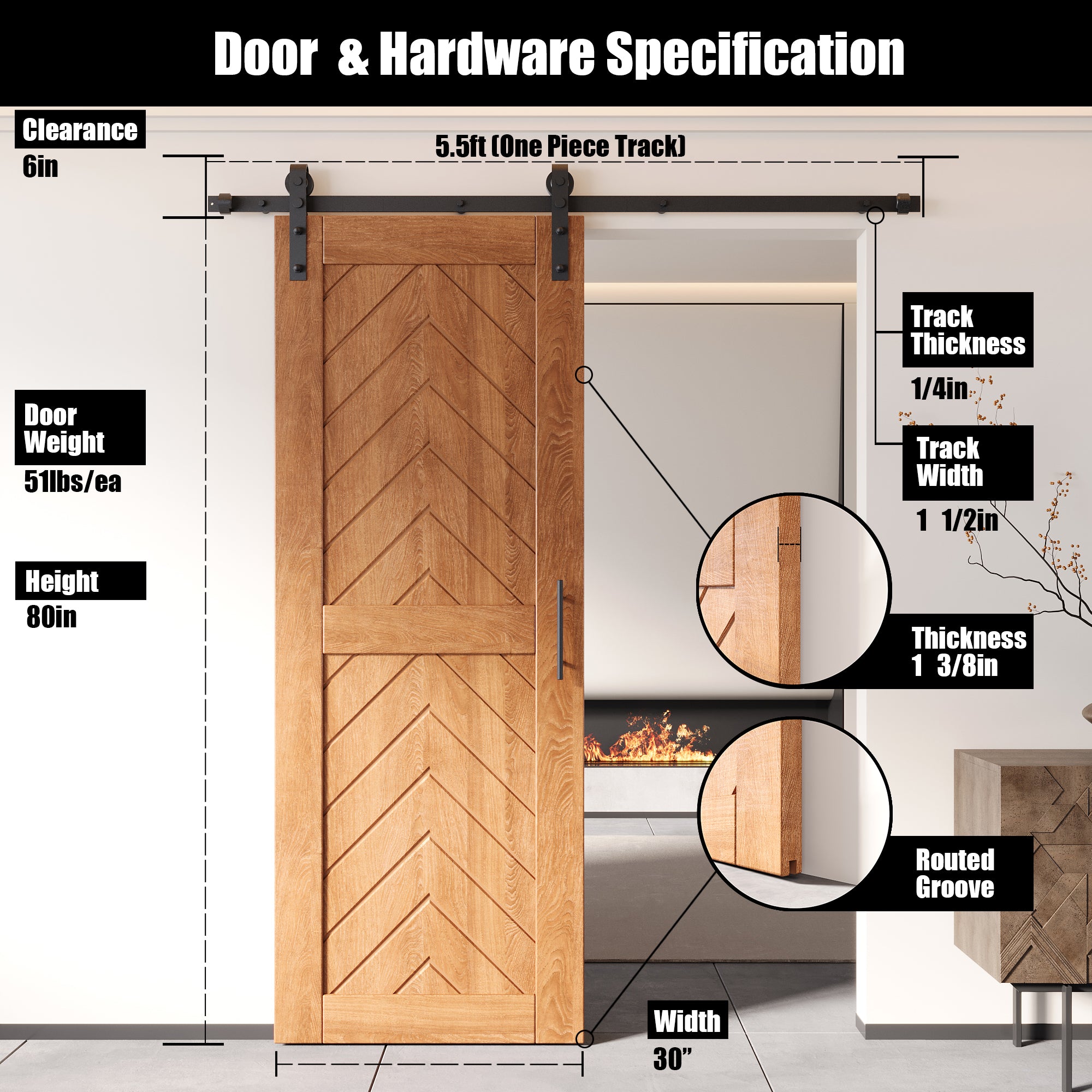 Door & Hardware Specification

Clearance
6in

5.5ft (One Piece Track)

Door Weight
51lbs/ea

Height
80in

Track Thickness
1/4in

Track Width
1 1/2in

Thickness
1 3/8in

Routed Groove

Width
30”