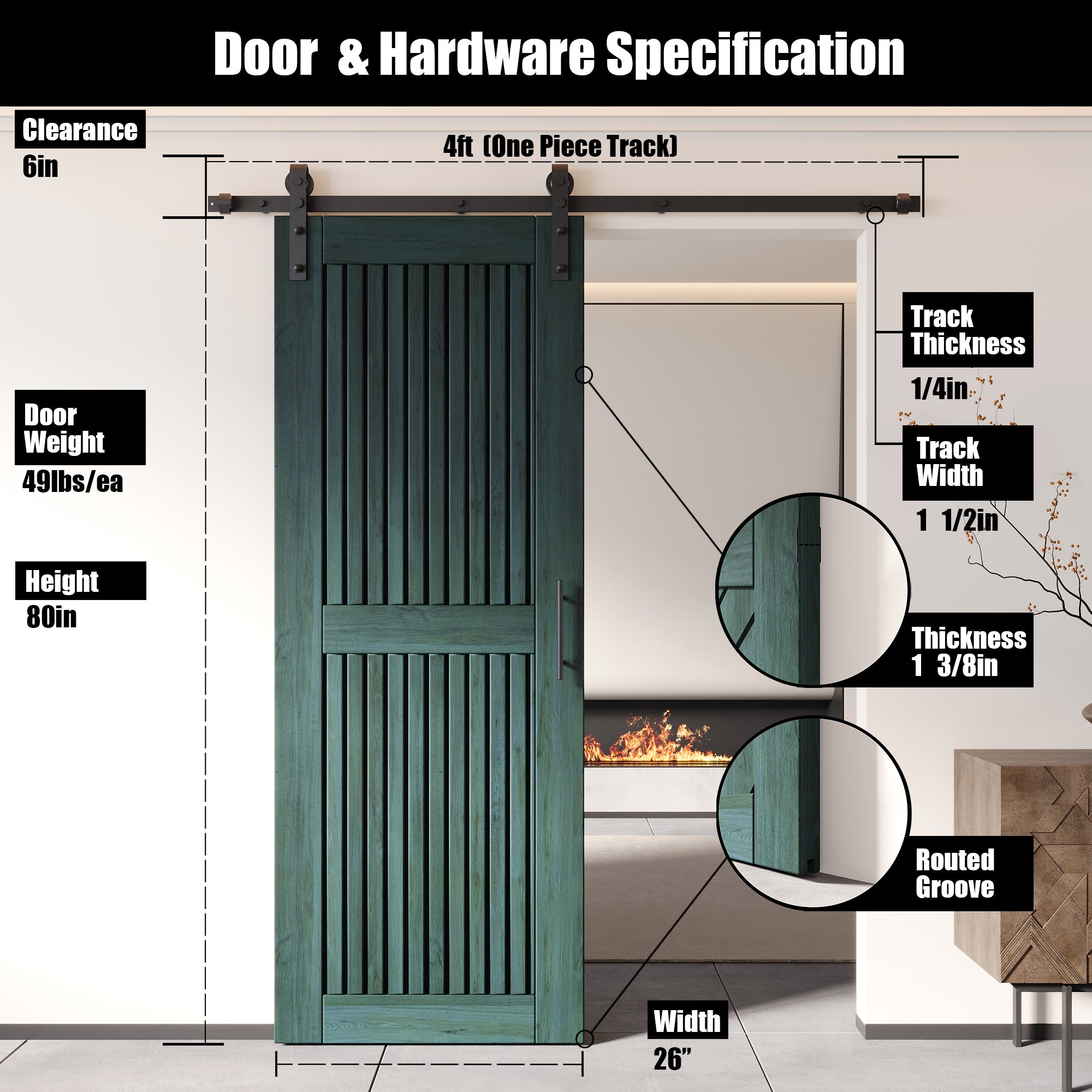 Door & Hardware Specification

Clearance
6in

4ft (One Piece Track)

Door Weight
49lbs/ea

Height
80in

Track Thickness
1/4in

Track Width
1 1/2in

Thickness
1 3/8in

Routed Groove

Width
26”