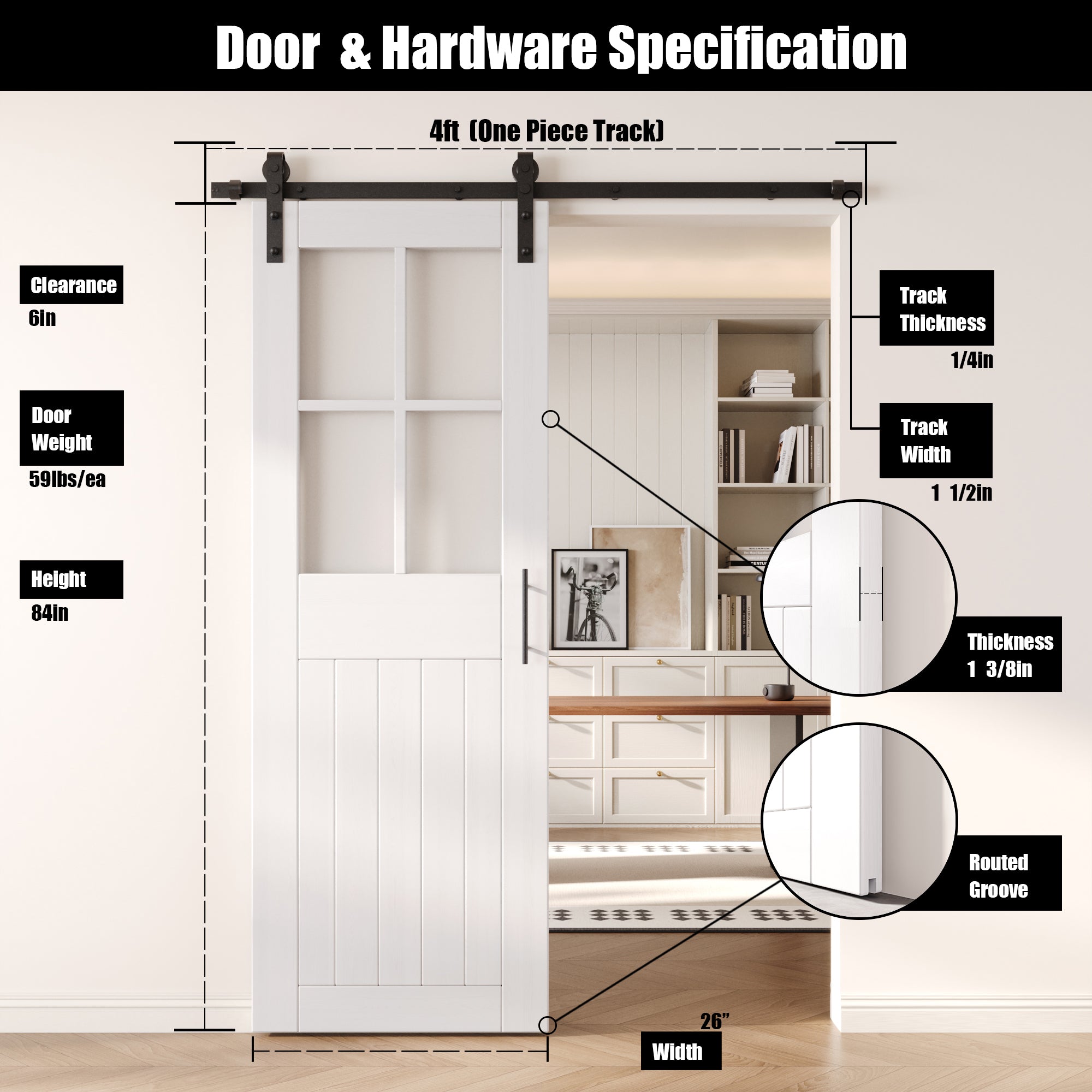 Door & Hardware Specification

4ft (One Piece Track)

Clearance
6in

Door Weight
59lbs/ea

Height
84in

Track Thickness
1/4in

Track Width
1 1/2in

Thickness
1 3/8in

Routed Groove

26”
Width