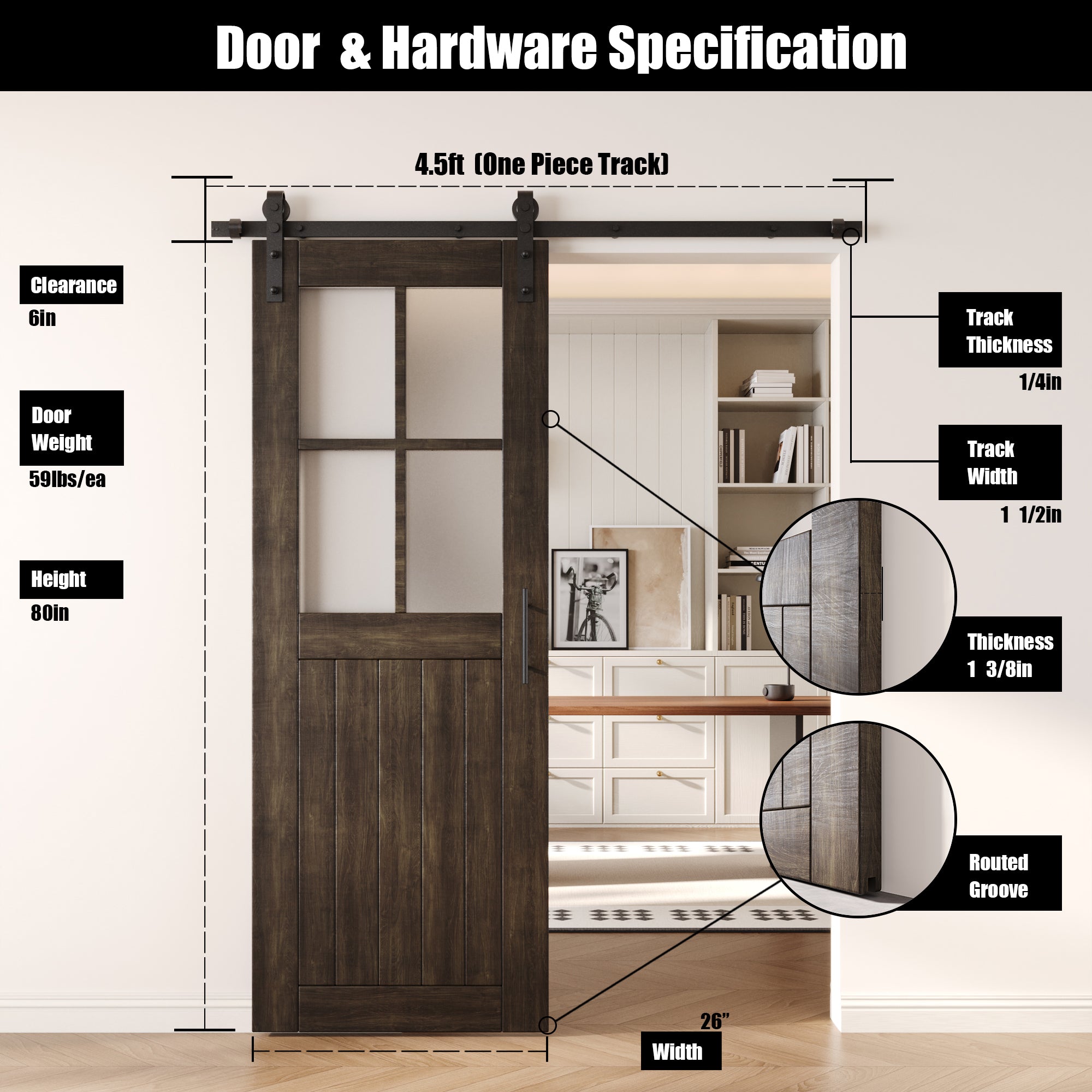 Door & Hardware Specification

4.5ft (One Piece Track)

Clearance
6in

Door Weight
59lbs/ea

Height
80in

Track Thickness
1/4in

Track Width
1 1/2in

Thickness
1 3/8in

Routed Groove

26"
Width