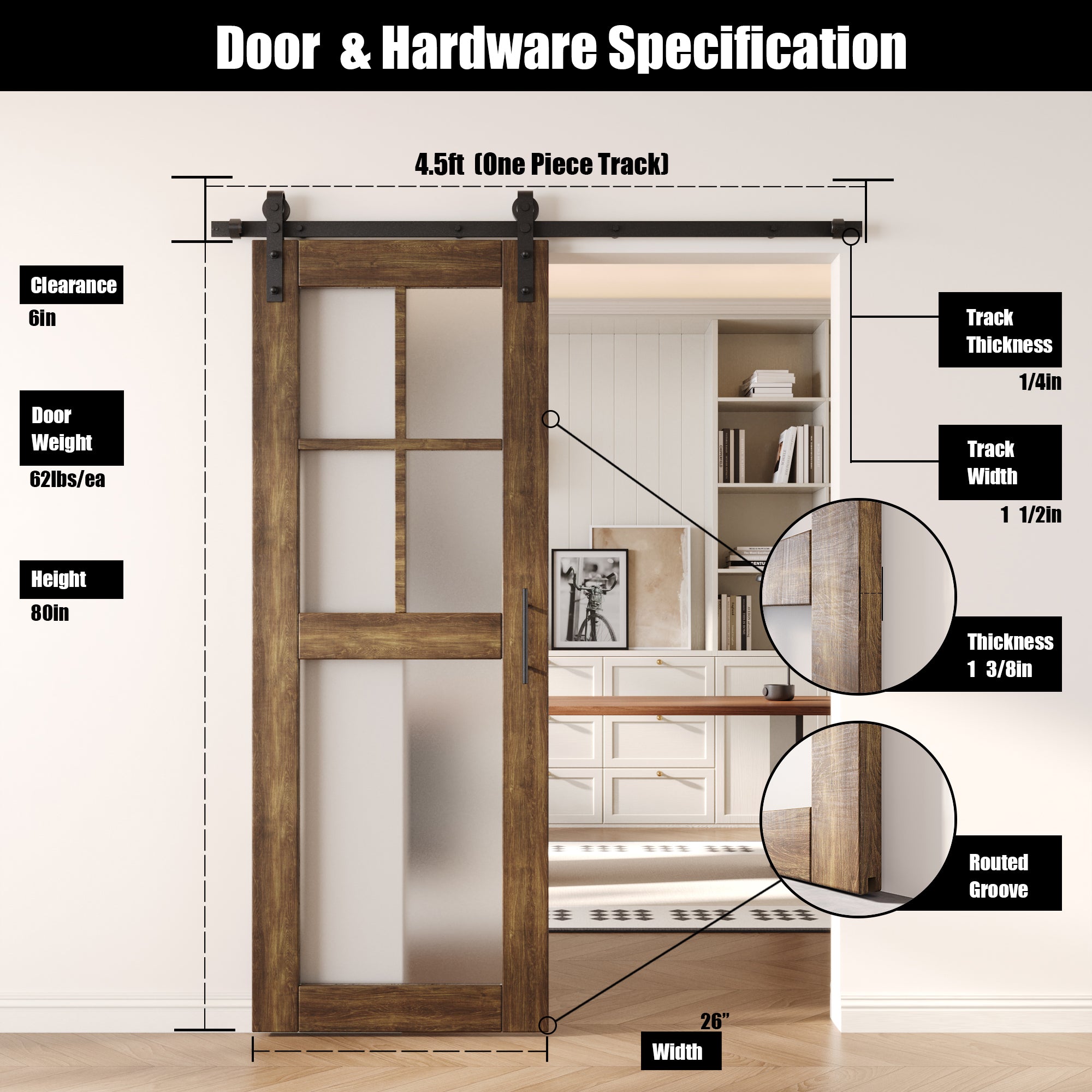 Door & Hardware Specification

4.5ft (One Piece Track)

Clearance
6in

Door Weight
62lbs/ea

Height
80in

Track Thickness
1/4in

Track Width
1 1/2in

Thickness
1 3/8in

Routed Groove

26"
Width