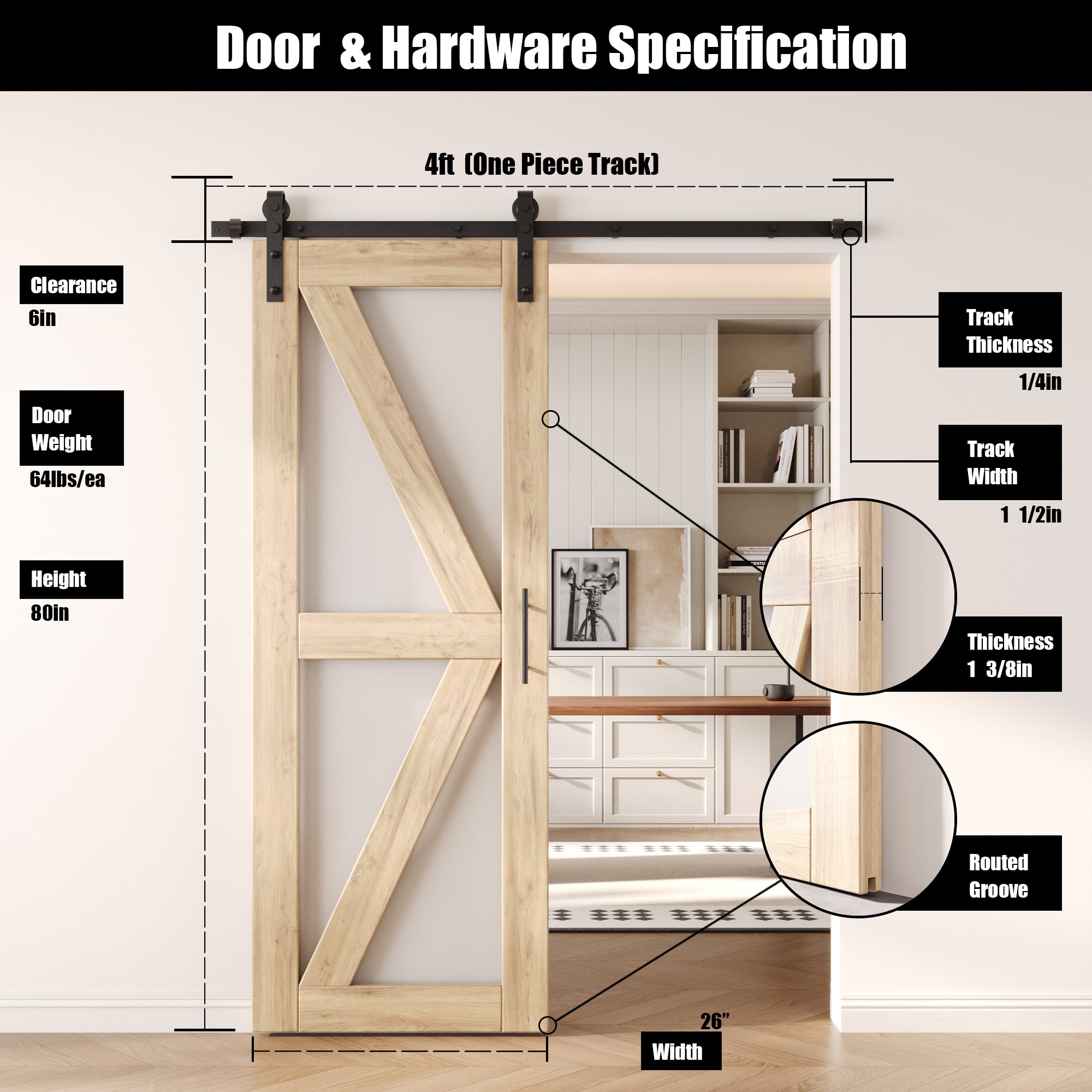 Door & Hardware Specification

4ft (One Piece Track)

Clearance
6in

Door Weight
64lbs/ea

Height
80in

Track Thickness
1/4in

Track Width
1 1/2in

Thickness
1 3/8in

Routed Groove

26"
Width