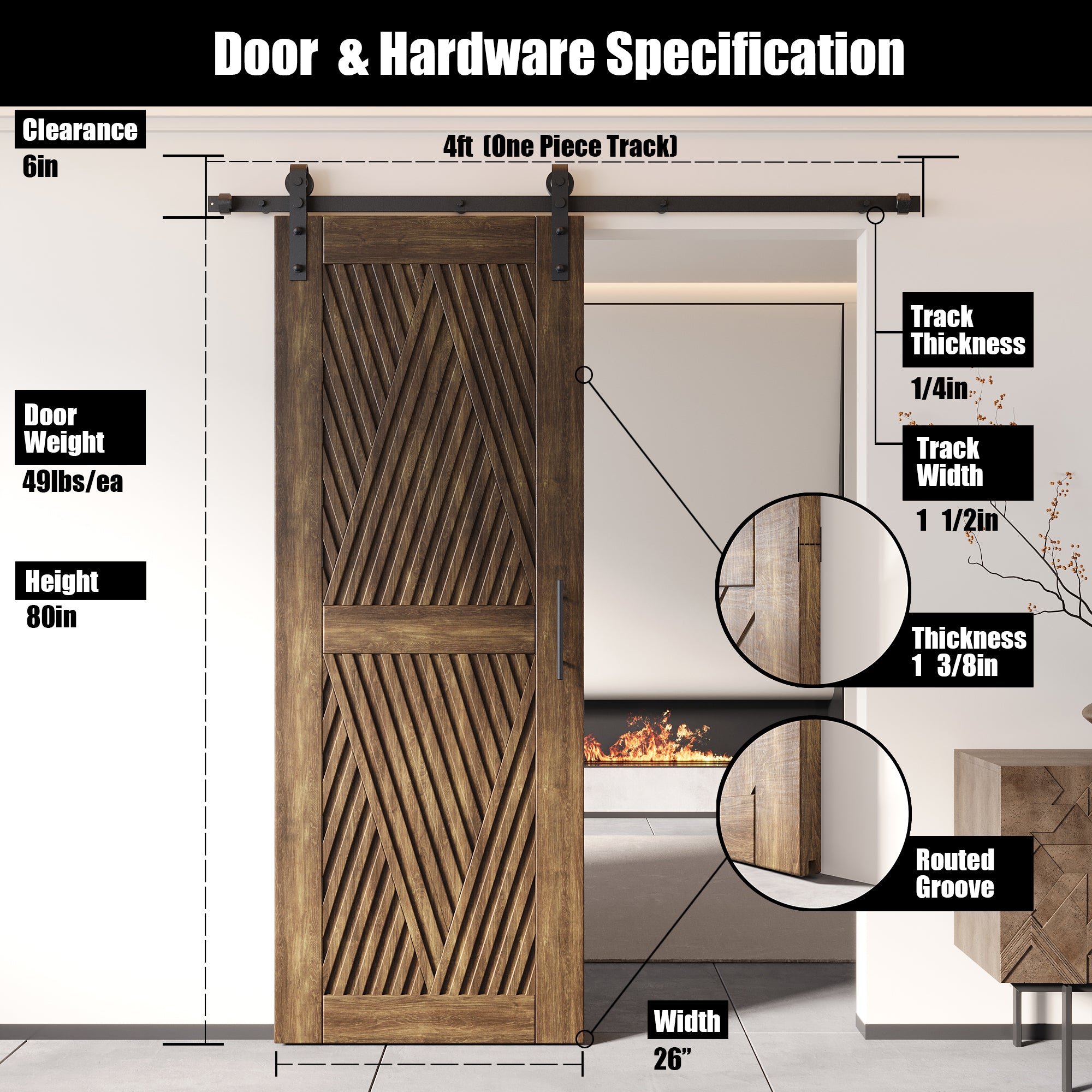 Door & Hardware Specification

Clearance
6in

4ft (One Piece Track)

Door Weight
49lbs/ea

Height
80in

Track Thickness
1/4in

Track Width
1 1/2in

Thickness
1 3/8in

Routed Groove

Width
26”