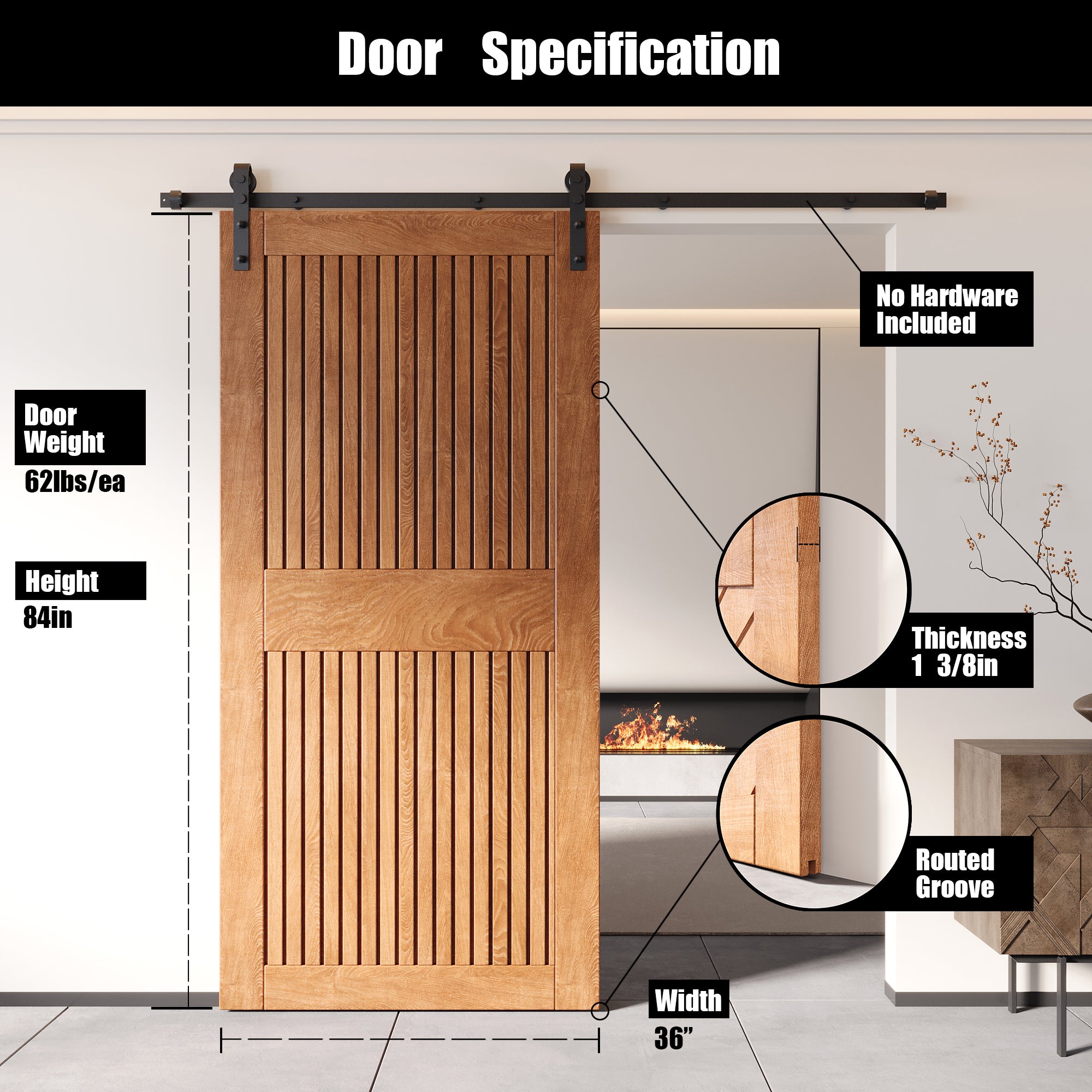 Door Specification

No Hardware Included

Door Weight
62lbs/ea

Height
84in

Thickness
1 3/8in

Routed Groove

Width
36”